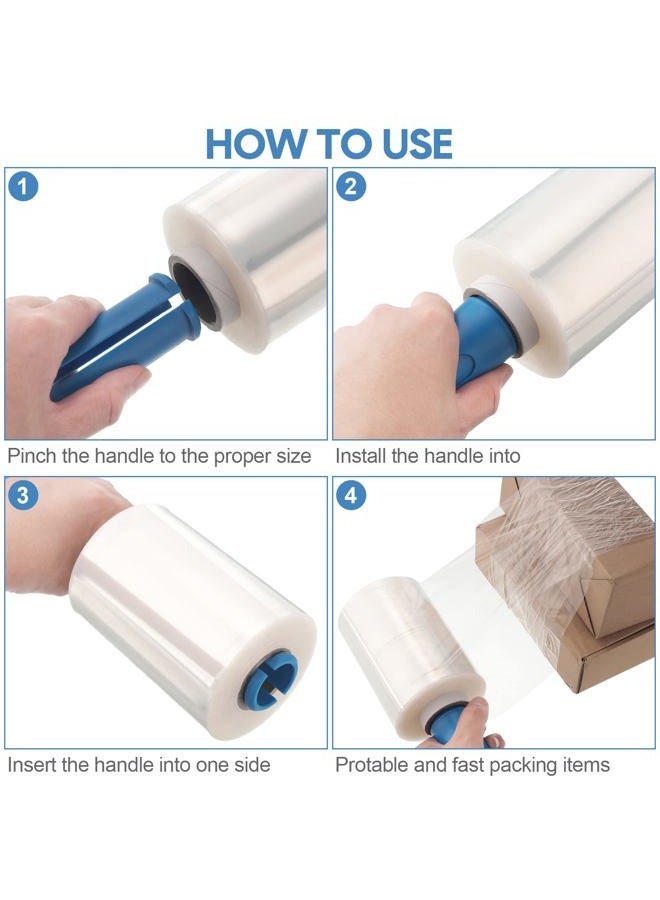 HOW TO USE

1

Pinch the handle to the proper size

2

Install the handle into

3

Insert the handle into one side

4

Protable and fast packing items