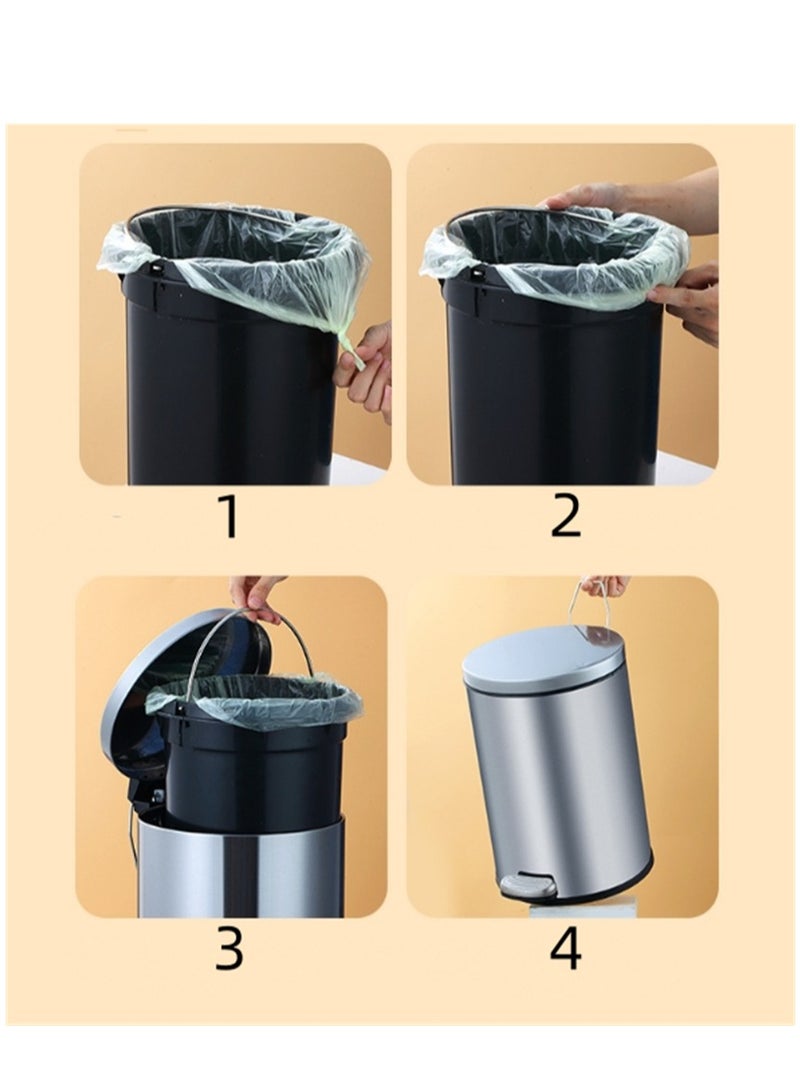 1

2

3

4