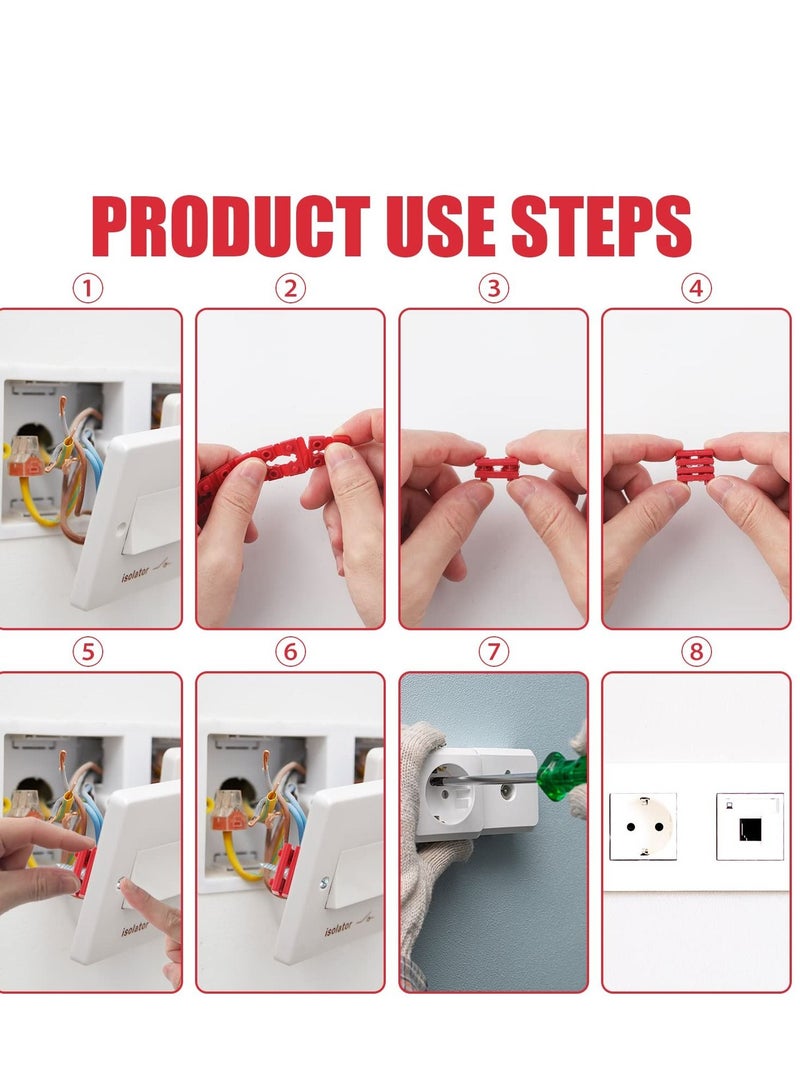 PRODUCT USE STEPS

①

isolator

②

③

④

⑤

isolator

⑥

isolator

⑦

⑧