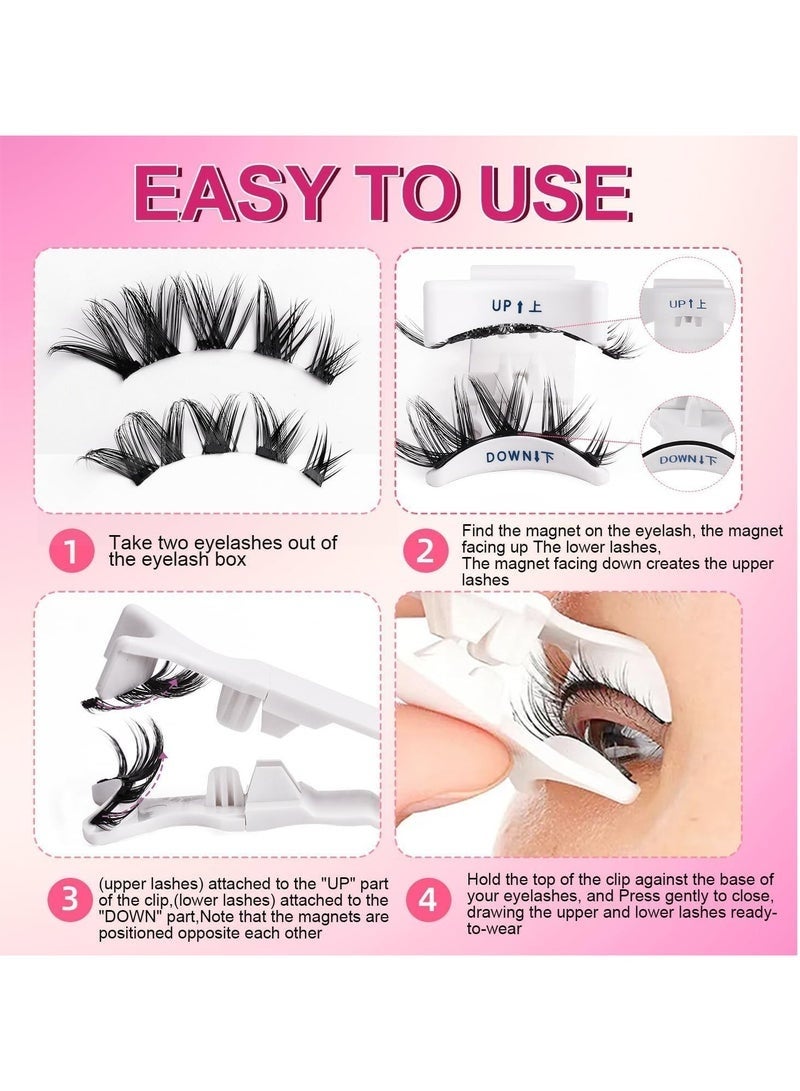 EASY TO USE

UP↑上

UP↑上

DOWN↓下

DOWN↓下

1 Take two eyelashes out of the eyelash box

2 Find the magnet on the eyelash, the magnet facing up The lower lashes,
The magnet facing down creates the upper lashes

3 (upper lashes) attached to the "UP" part of the clip,(lower lashes) attached to the "DOWN" part,Note that the magnets are positioned opposite each other

4 Hold the top of the clip against the base of your eyelashes, and Press gently to close, drawing the upper and lower lashes ready-to-wear