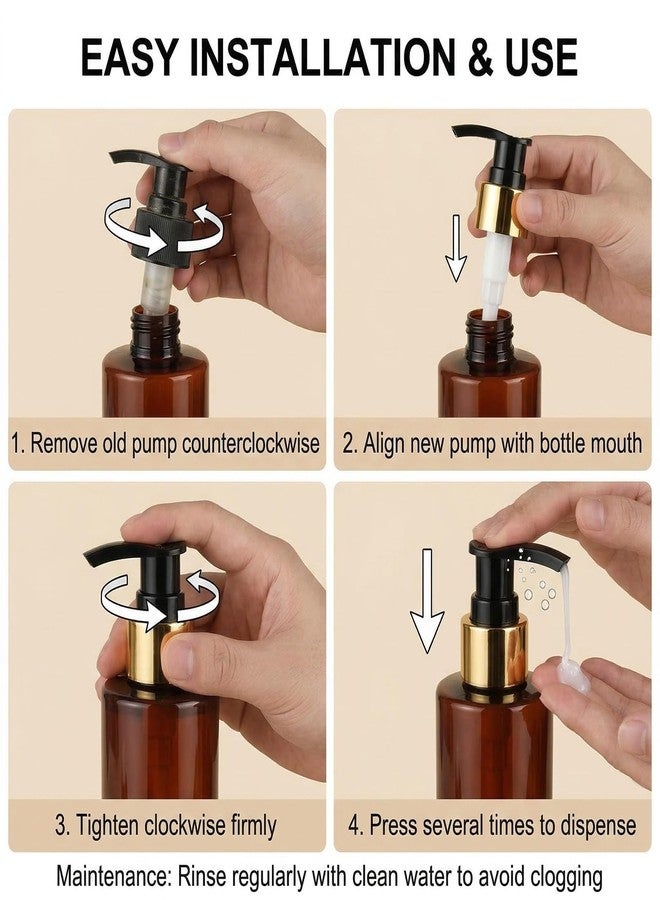 EASY INSTALLATION & USE

1. Remove old pump counterclockwise

2. Align new pump with bottle mouth

3. Tighten clockwise firmly

4. Press several times to dispense

Maintenance: Rinse regularly with clean water to avoid clogging