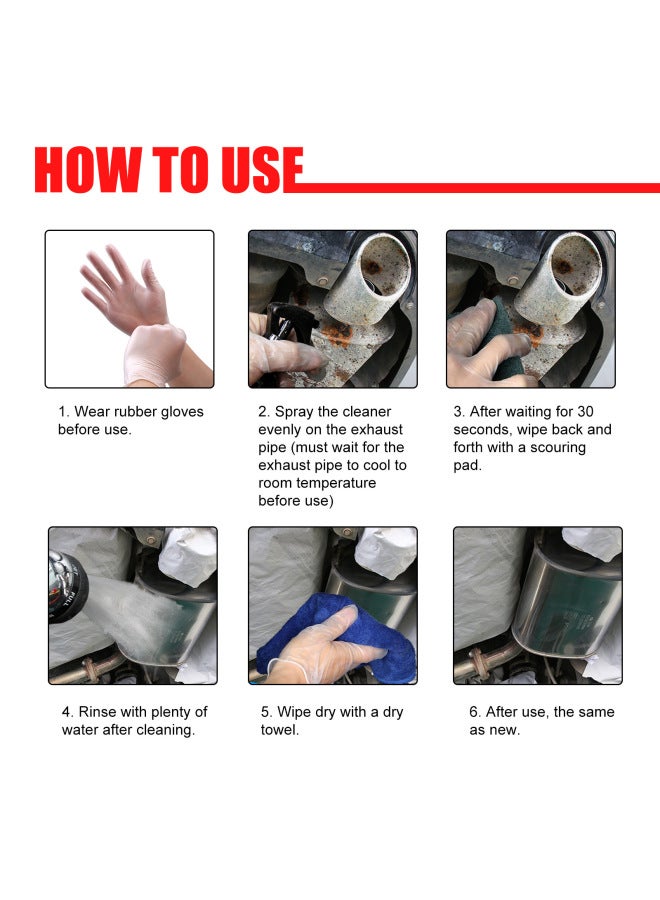 HOW TO USE

1. Wear rubber gloves before use.

2. Spray the cleaner evenly on the exhaust pipe (must wait for the exhaust pipe to cool to room temperature before use)

3. After waiting for 30 seconds, wipe back and forth with a scouring pad.

4. Rinse with plenty of water after cleaning.

5. Wipe dry with a dry towel.

6. After use, the same as new.