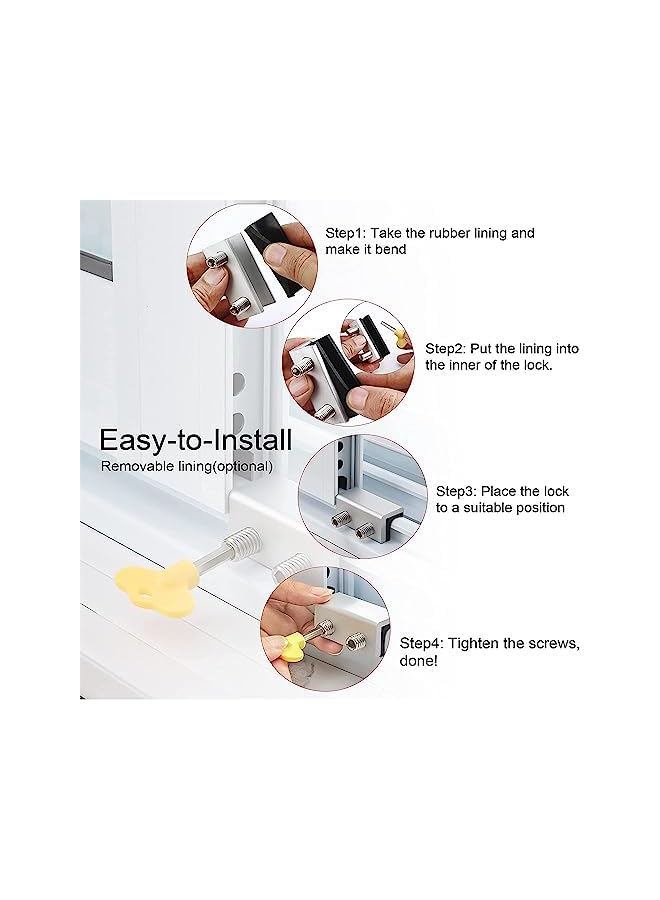 Easy-to-Install
Removable lining(optional)

Step1: Take the rubber lining and make it bend

Step2: Put the lining into the inner of the lock.

Step3: Place the lock to a suitable position

Step4: Tighten the screws, done!