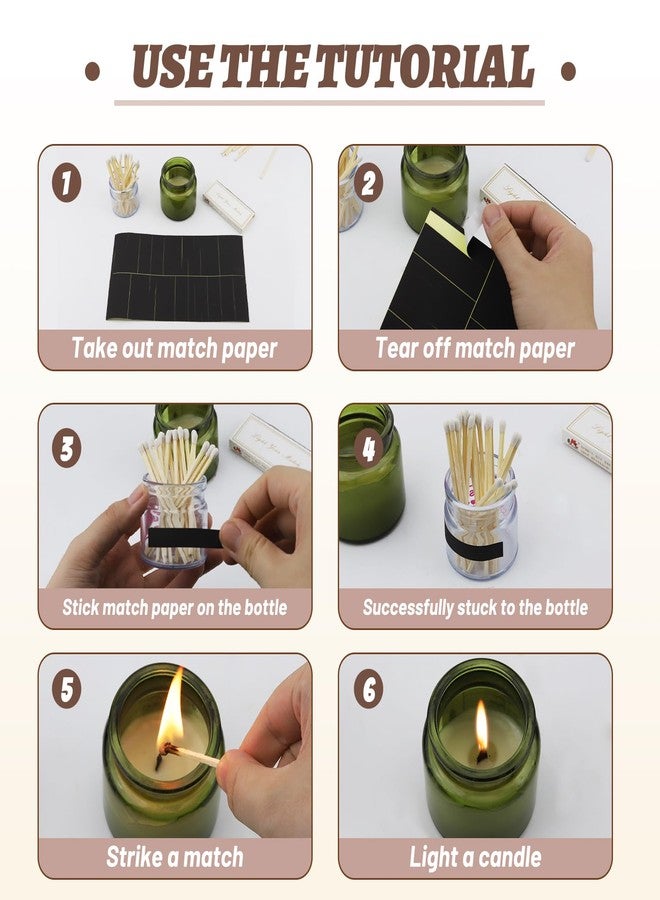 USE THE TUTORIAL

1
Take out match paper

2
Tear off match paper

3
Stick match paper on the bottle

4
Successfully stuck to the bottle

5
Strike a match

6
Light a candle