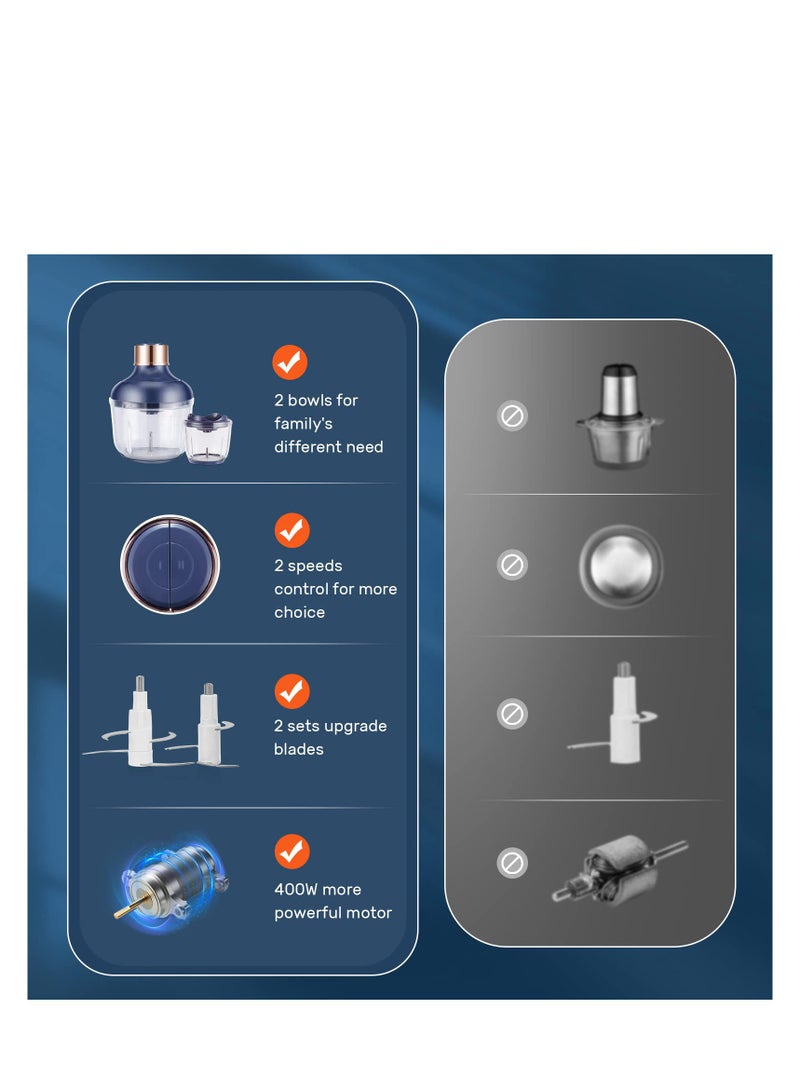 2 bowls for family's different need

2 speeds control for more choice

2 sets upgrade blades

400W more powerful motor