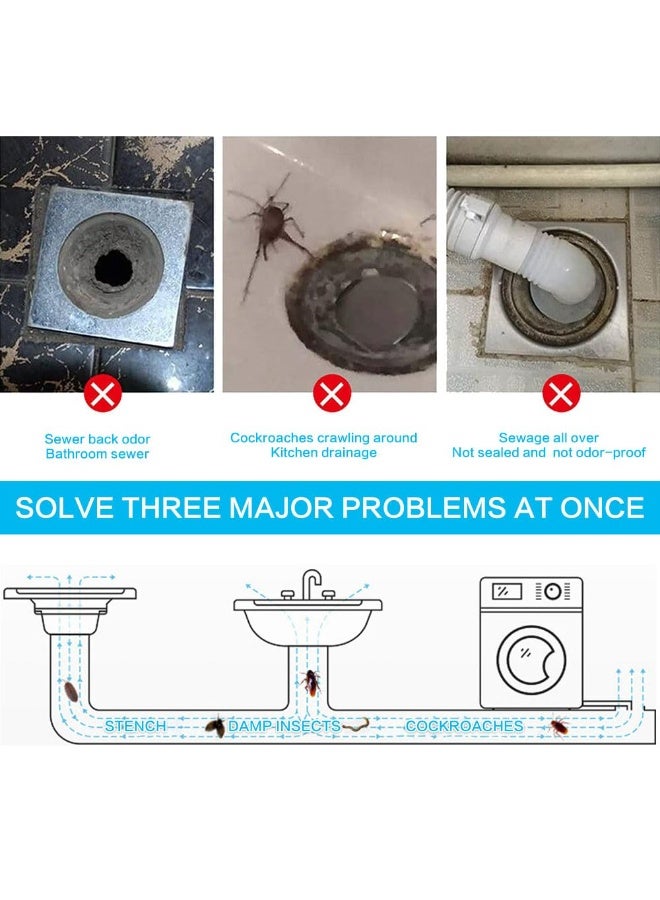 Sewer back odor
Bathroom sewer

Cockroaches crawling around
Kitchen drainage

Sewage all over
Not sealed and not odor-proof

SOLVE THREE MAJOR PROBLEMS AT ONCE

STENCH

DAMP INSECTS

COCKROACHES