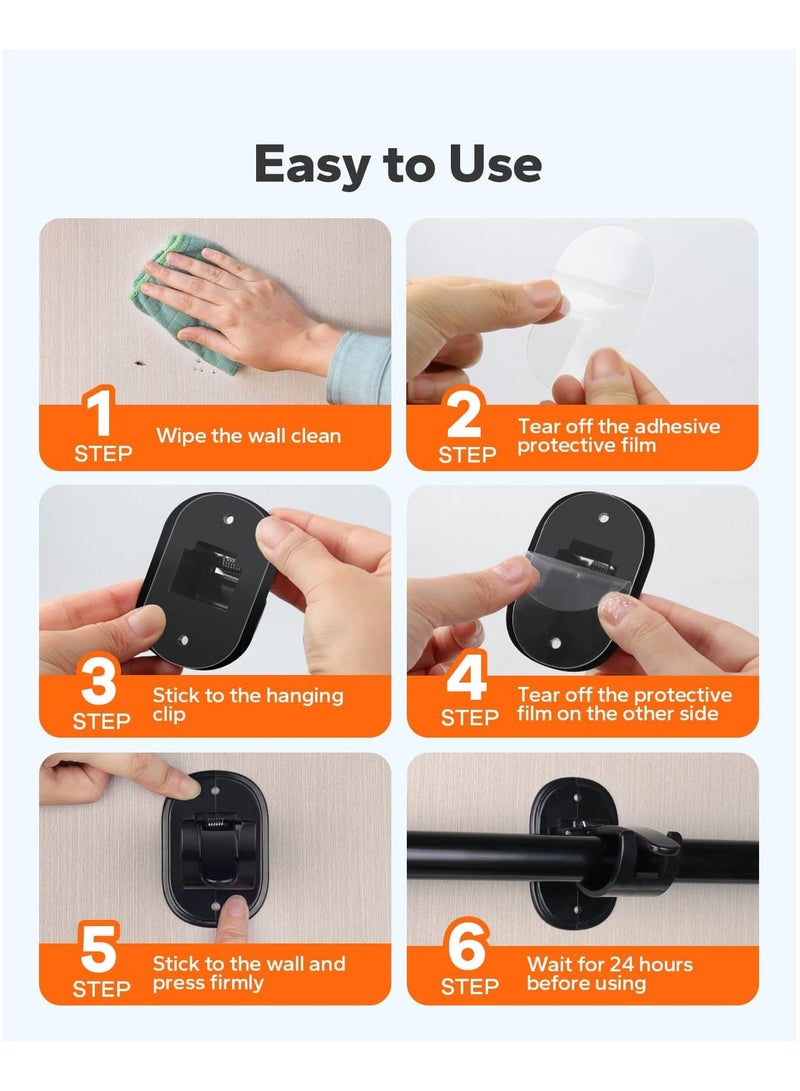 Easy to Use

1 STEP Wipe the wall clean

2 STEP Tear off the adhesive protective film

3 STEP Stick to the hanging clip

4 STEP Tear off the protective film on the other side

5 STEP Stick to the wall and press firmly

6 STEP Wait for 24 hours before using