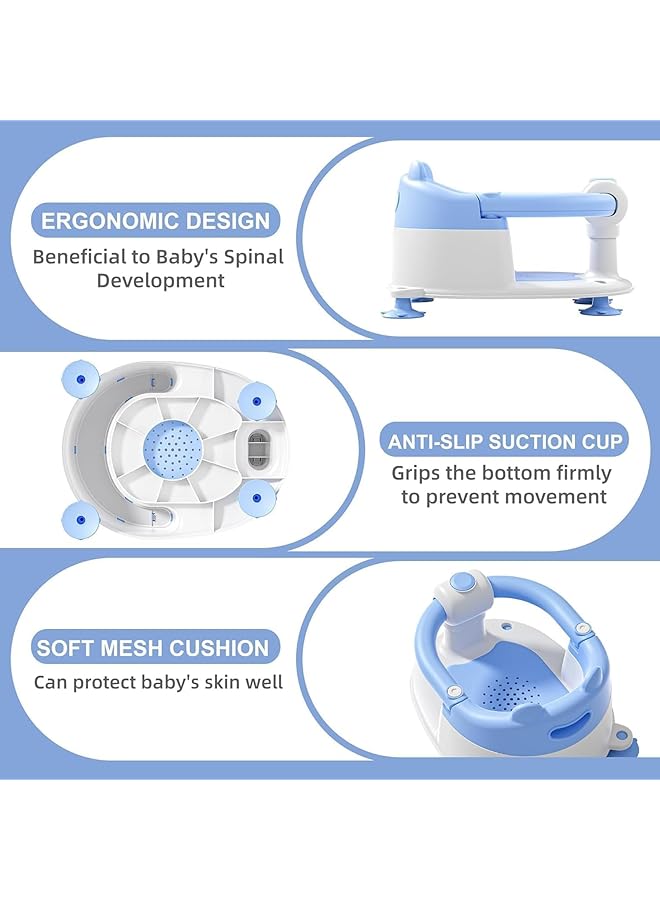 ERGONOMIC DESIGN

Beneficial to Baby's Spinal Development

ANTI-SLIP SUCTION CUP

Grips the bottom firmly to prevent movement

SOFT MESH CUSHION

Can protect baby's skin well