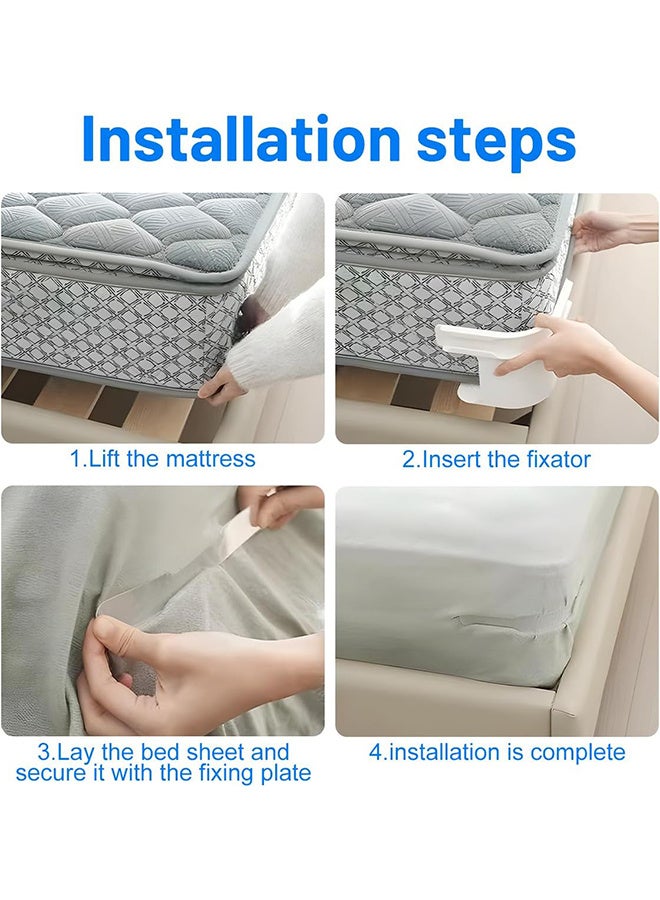 Installation steps

1.Lift the mattress

2.Insert the fixator

3.Lay the bed sheet and secure it with the fixing plate

4.installation is complete