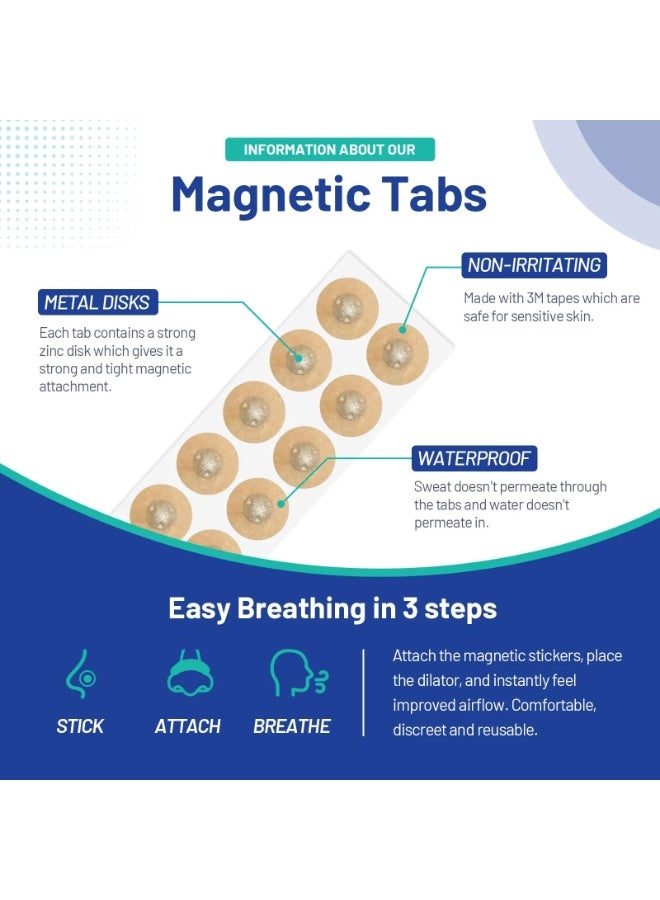 INFORMATION ABOUT OUR

Magnetic Tabs

METAL DISKS

Each tab contains a strong zinc disk which gives it a strong and tight magnetic attachment.

NON-IRRITATING

Made with 3M tapes which are safe for sensitive skin.

WATERPROOF

Sweat doesn't permeate through the tabs and water doesn't permeate in.

Easy Breathing in 3 steps

STICK

ATTACH

BREATHE

Attach the magnetic stickers, place the dilator, and instantly feel improved airflow. Comfortable, discreet and reusable.