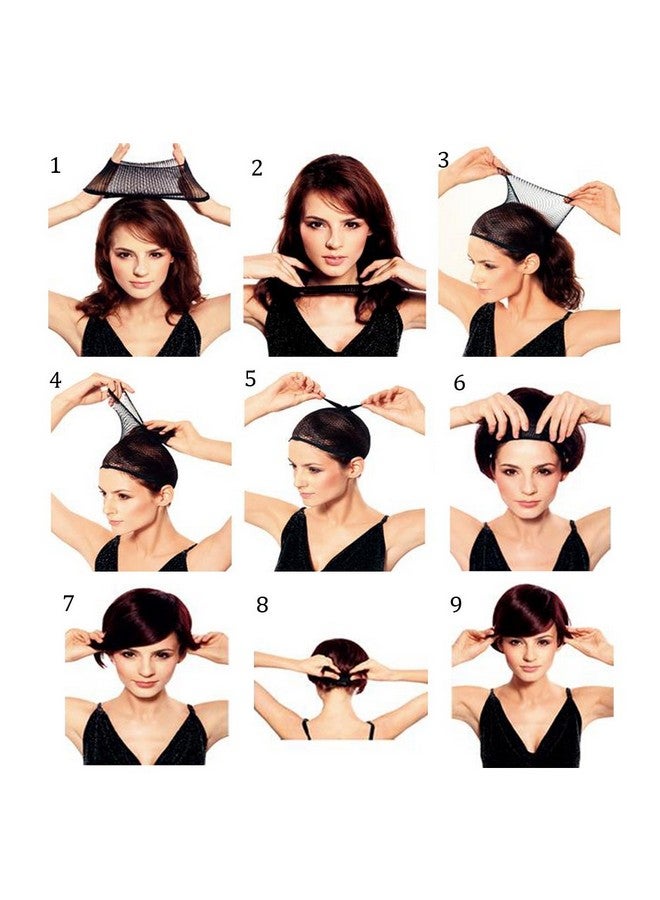 1
2
3
4
5
6
7
8
9