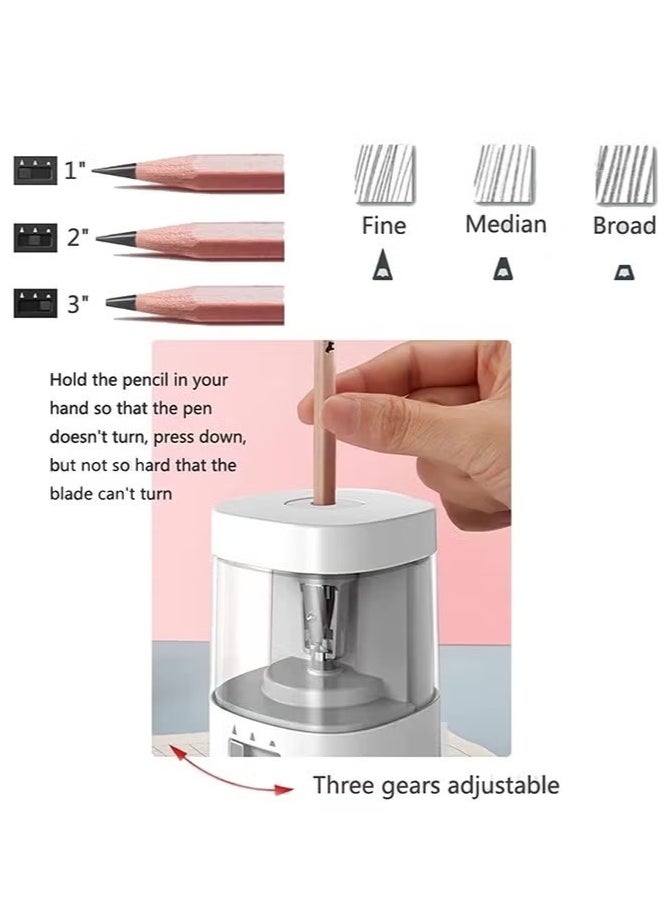 1"

2"

3"

Fine

Median

Broad

Hold the pencil in your hand so that the pen doesn't turn, press down, but not so hard that the blade can't turn

Three gears adjustable