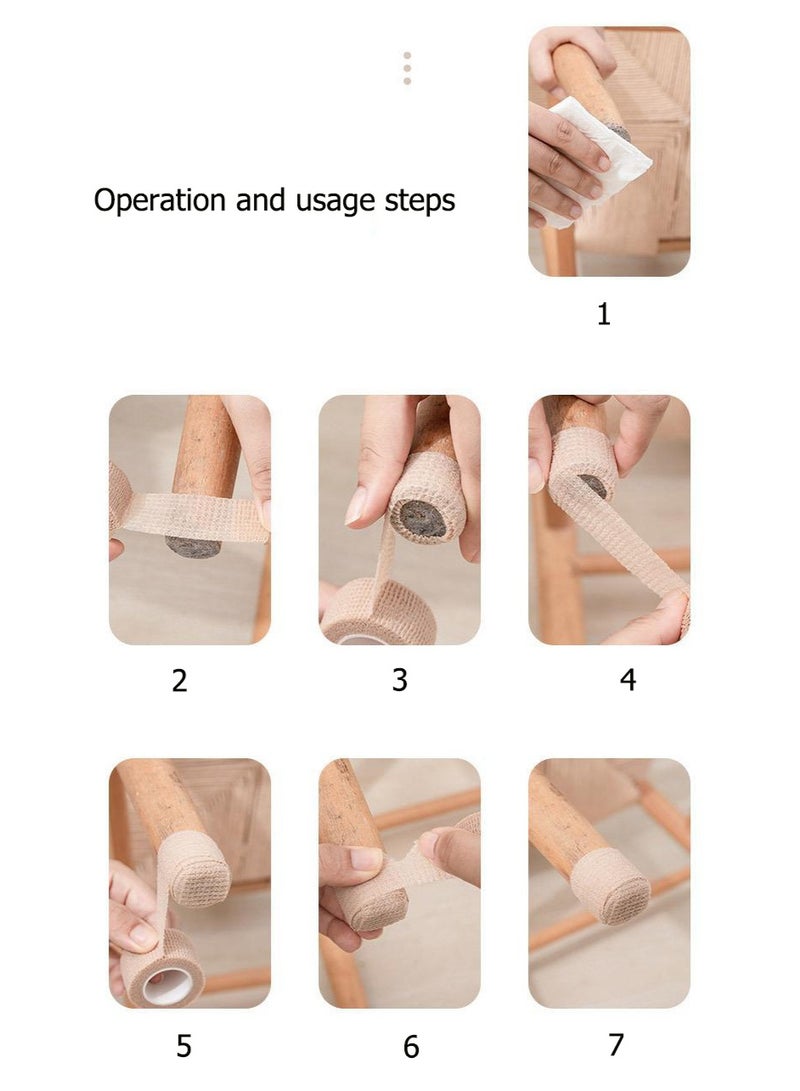 Operation and usage steps

1

2

3

4

5

6

7