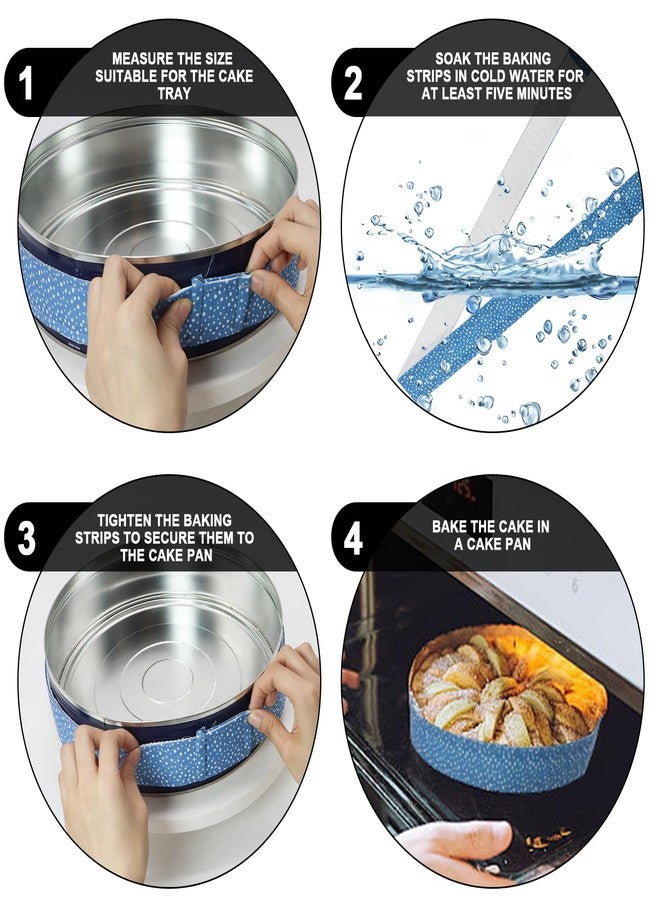 1
MEASURE THE SIZE SUITABLE FOR THE CAKE TRAY

2
SOAK THE BAKING STRIPS IN COLD WATER FOR AT LEAST FIVE MINUTES

3
TIGHTEN THE BAKING STRIPS TO SECURE THEM TO THE CAKE PAN

4
BAKE THE CAKE IN A CAKE PAN