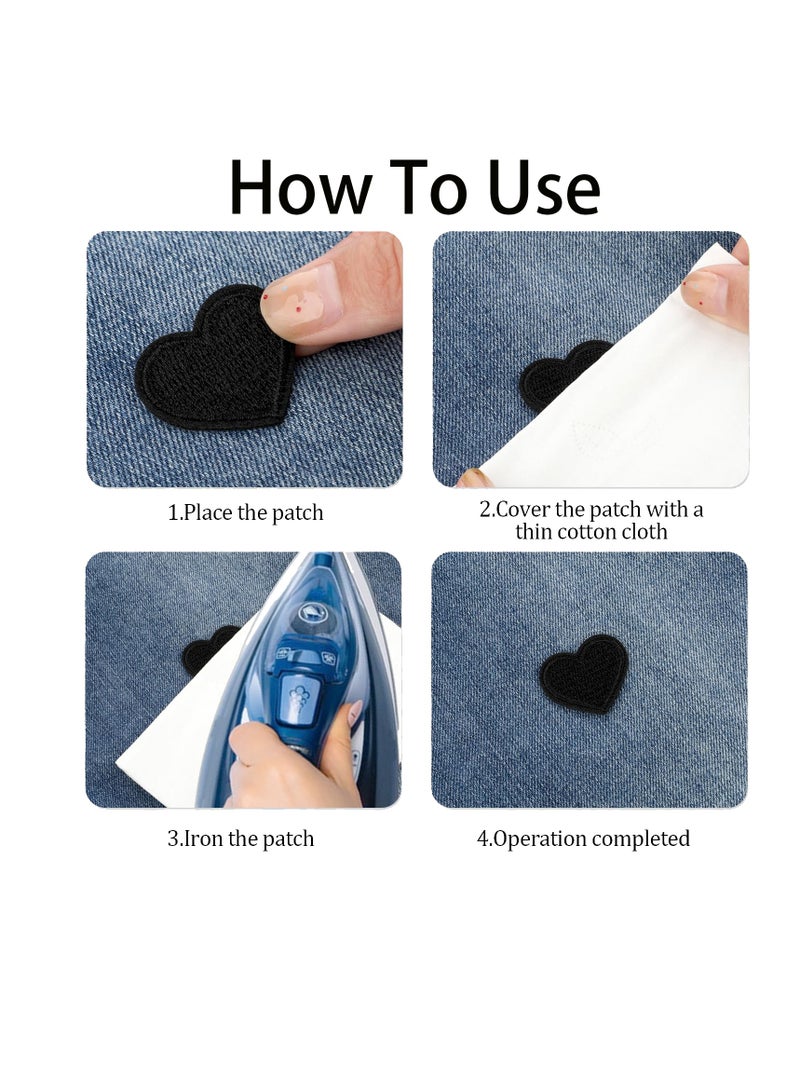 How To Use

1.Place the patch

2.Cover the patch with a thin cotton cloth

3.Iron the patch

4.Operation completed