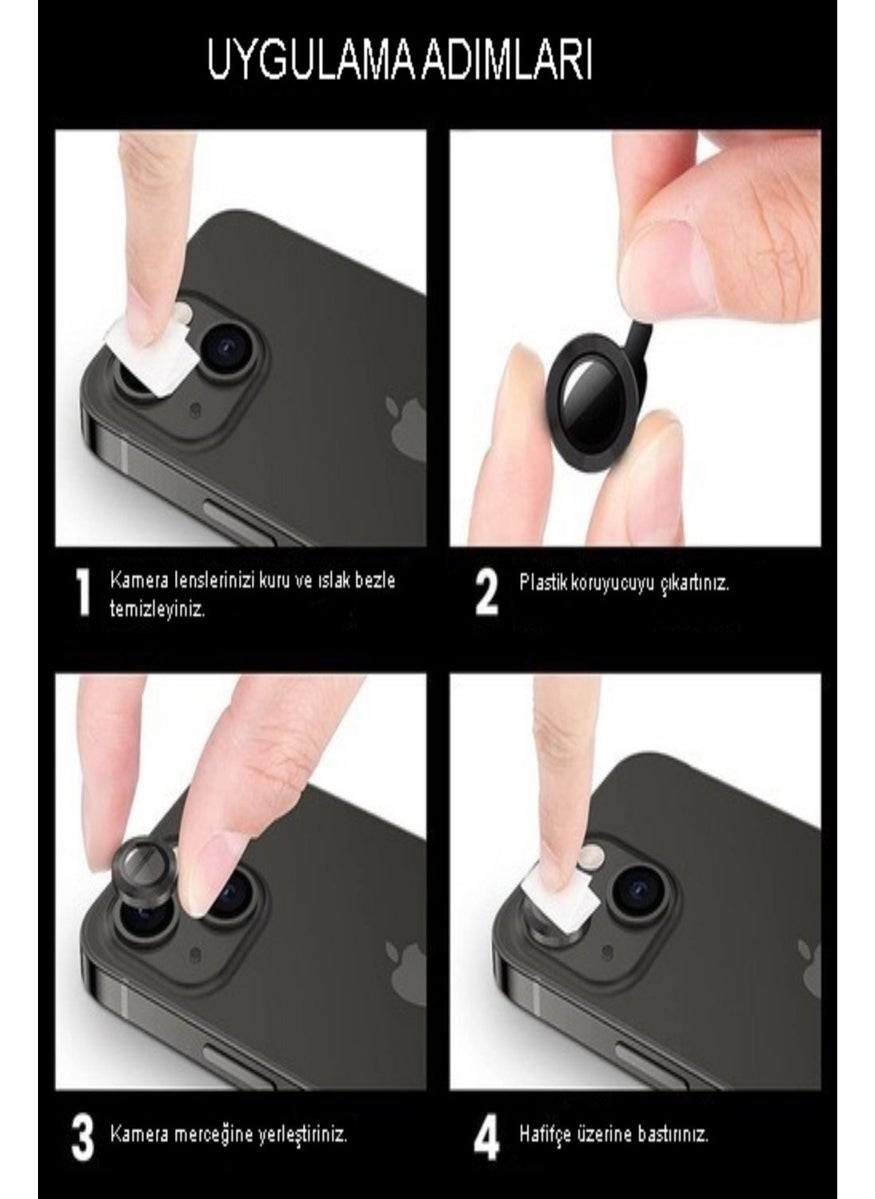 UYGULAMA ADIMLARI

1 Kamera lenslerinizi kuru ve ıslak bezle temizleyiniz.

2 Plastik koruyucuyu çıkartınız.

3 Kamera merceğine yerleştiriniz.

4 Hafifçe üzerine bastırınız.