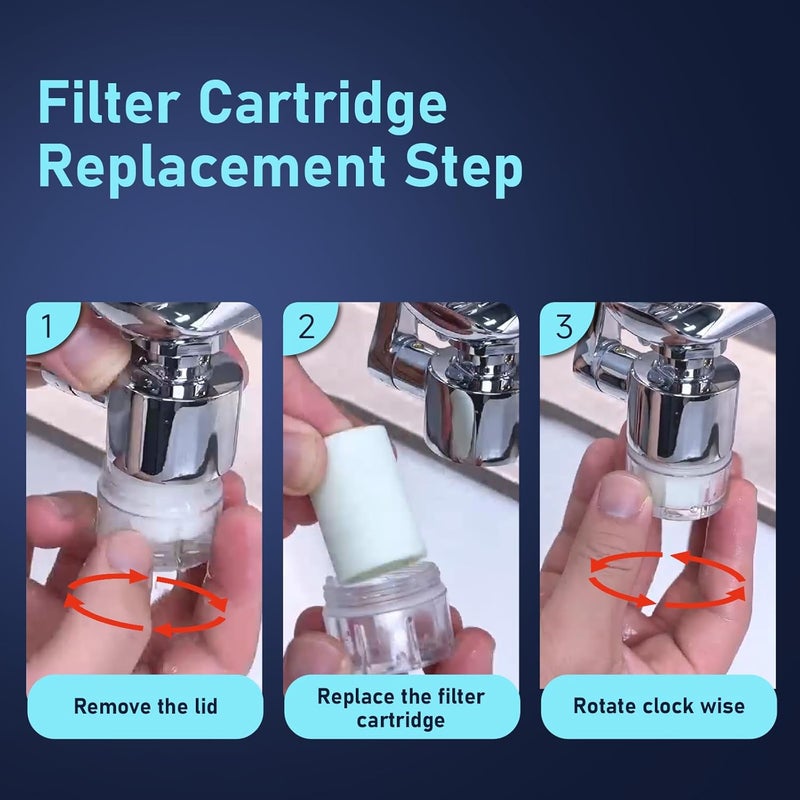 Filter Cartridge Replacement Step

1

Remove the lid

2

Replace the filter cartridge

3

Rotate clock wise