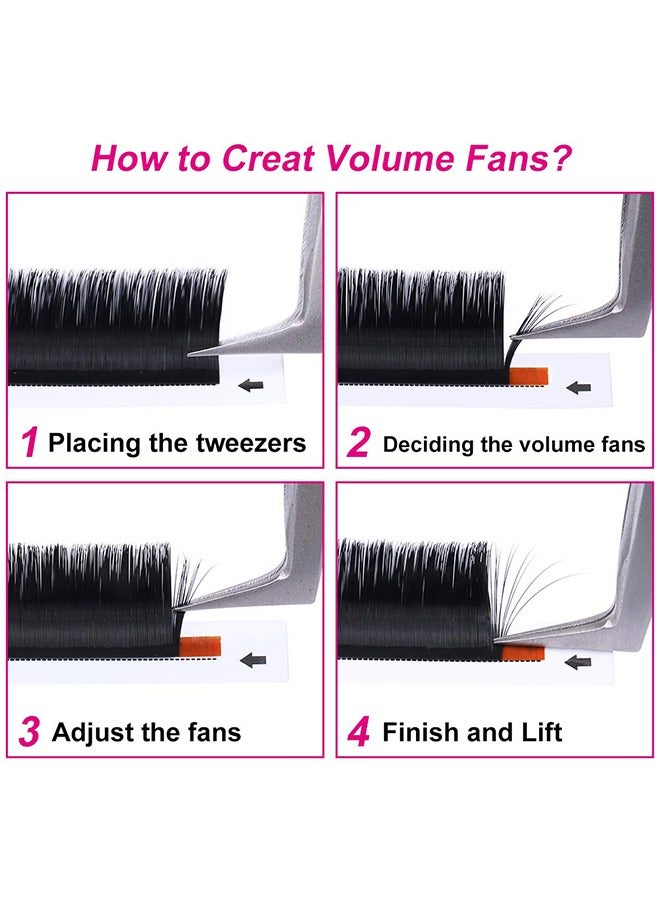 How to Creat Volume Fans?

1 Placing the tweezers

2 Deciding the volume fans

3 Adjust the fans

4 Finish and Lift