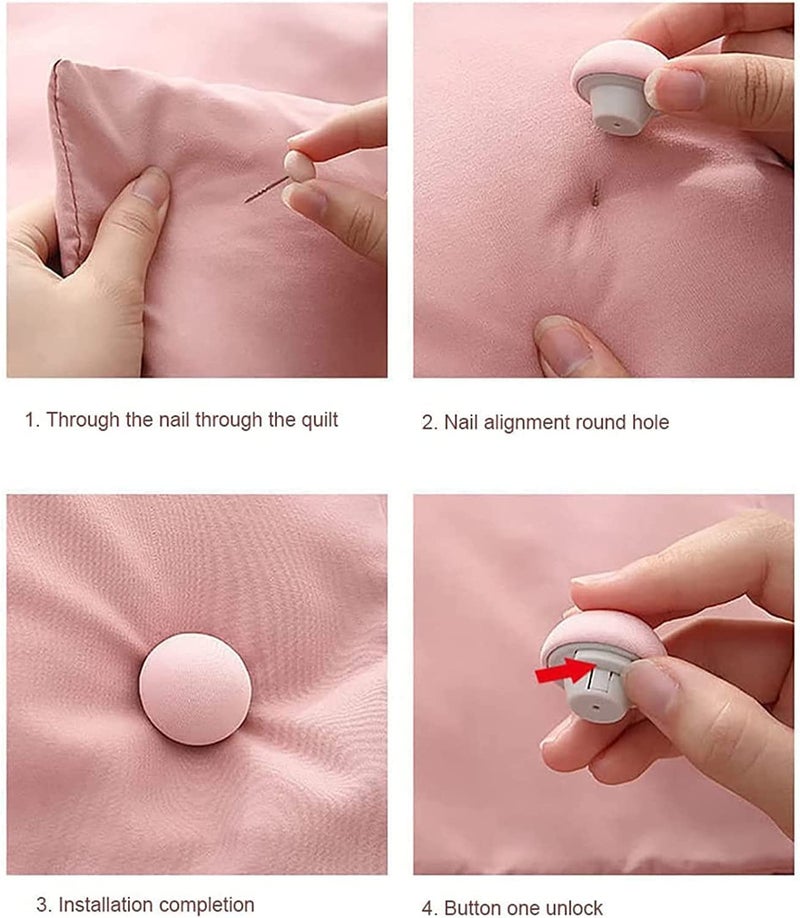 1. Through the nail through the quilt

2. Nail alignment round hole

3. Installation completion

4. Button one unlock