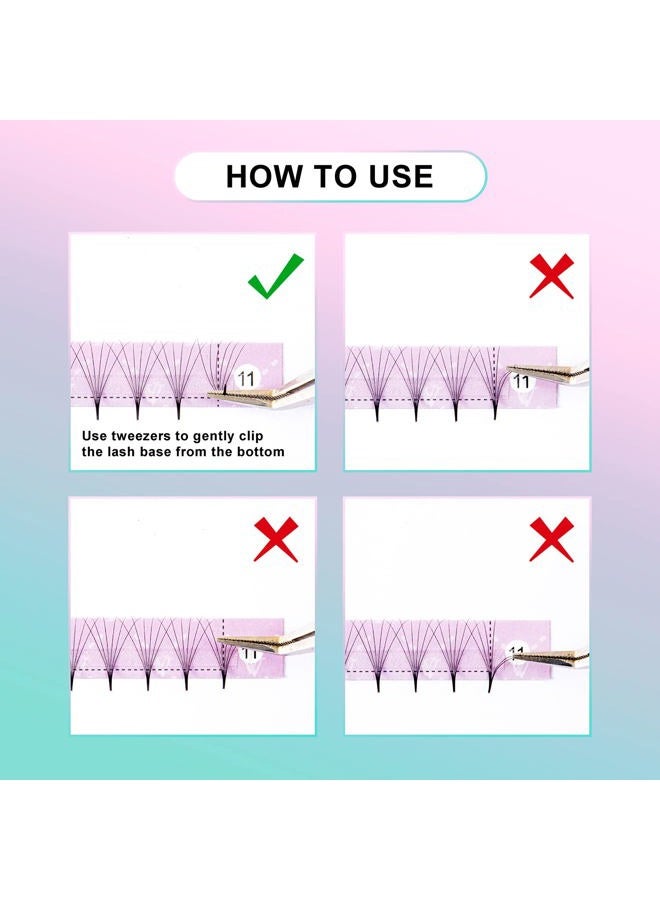 HOW TO USE

11

Use tweezers to gently clip the lash base from the bottom

11

11

11