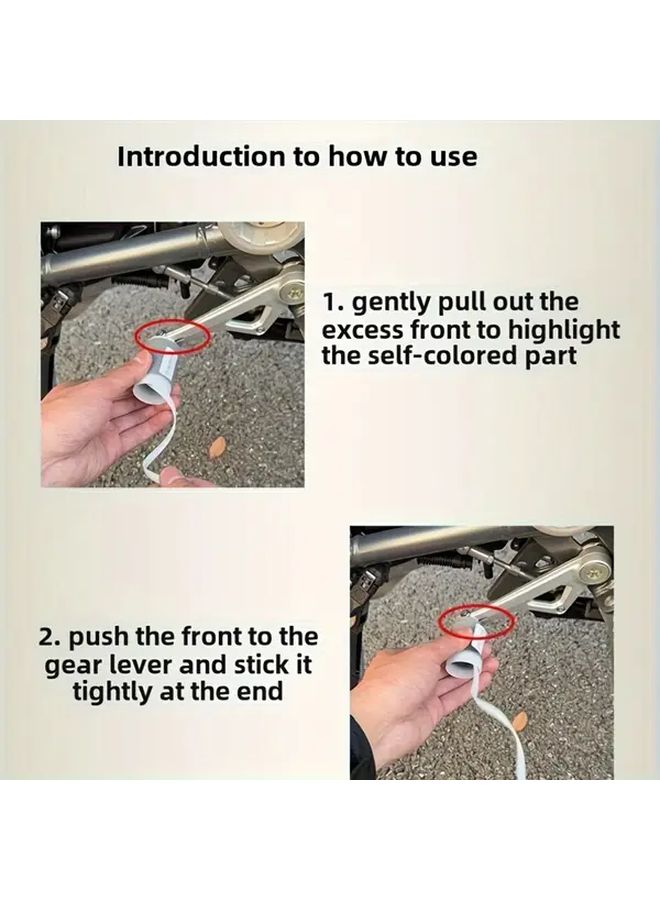 Introduction to how to use

1. gently pull out the excess front to highlight the self-colored part

2. push the front to the gear lever and stick it tightly at the end