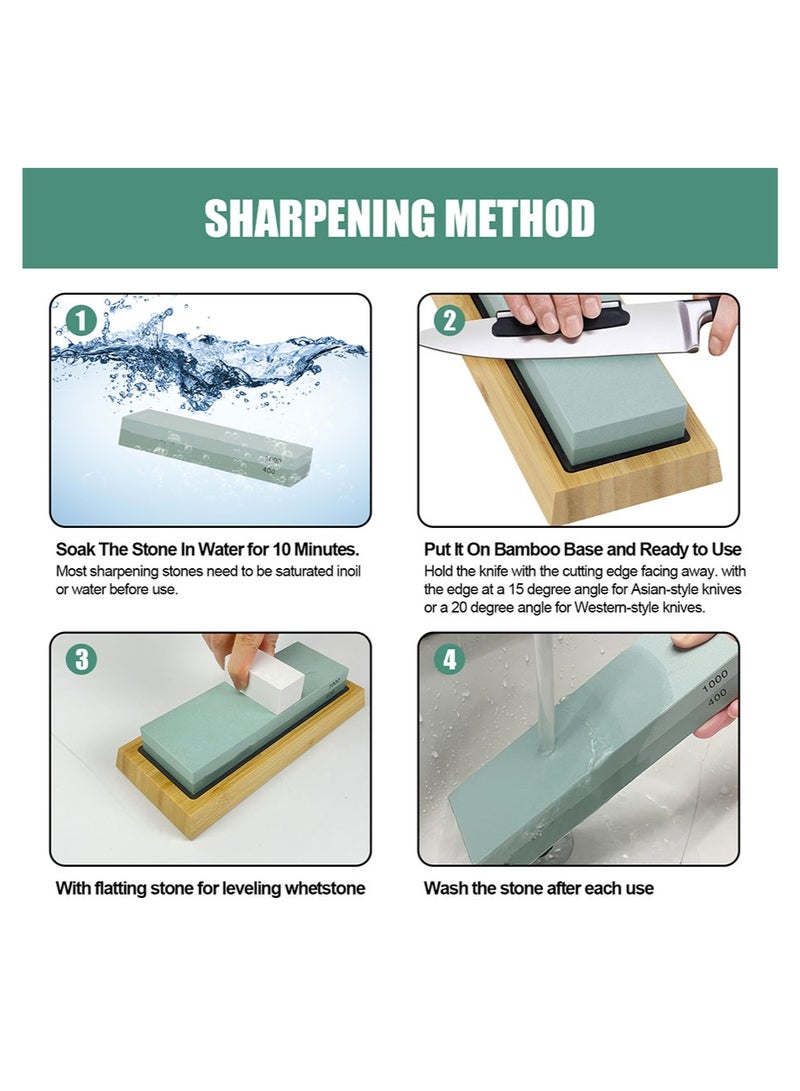 SHARPENING METHOD

1

1000
400

Soak The Stone In Water for 10 Minutes.
Most sharpening stones need to be saturated inoil or water before use.

2

Put It On Bamboo Base and Ready to Use
Hold the knife with the cutting edge facing away. with the edge at a 15 degree angle for Asian-style knives or a 20 degree angle for Western-style knives.

3

With flatting stone for leveling whetstone

4

1000
400

Wash the stone after each use