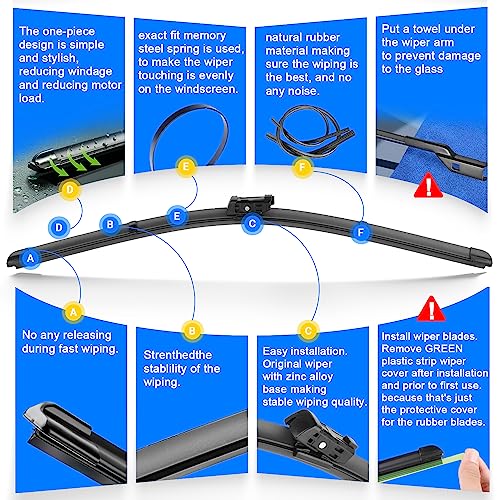 The one-piece design is simple and stylish, reducing windage and reducing motor load.

exact fit memory steel spring is used, to make the wiper touching is evenly on the windscreen.

natural rubber material making sure the wiping is the best, and no any noise.

Put a towel under the wiper arm to prevent damage to the glass

D

E

F

D

B

E

C

F

A

A

B

C

No any releasing during fast wiping.

Strenthedthe stablility of the wiping.

Easy installation. Original wiper with zinc alloy base making stable wiping quality.

Install wiper blades. Remove GREEN plastic strip wiper cover after installation and prior to first use. because that's just the protective cover for the rubber blades.