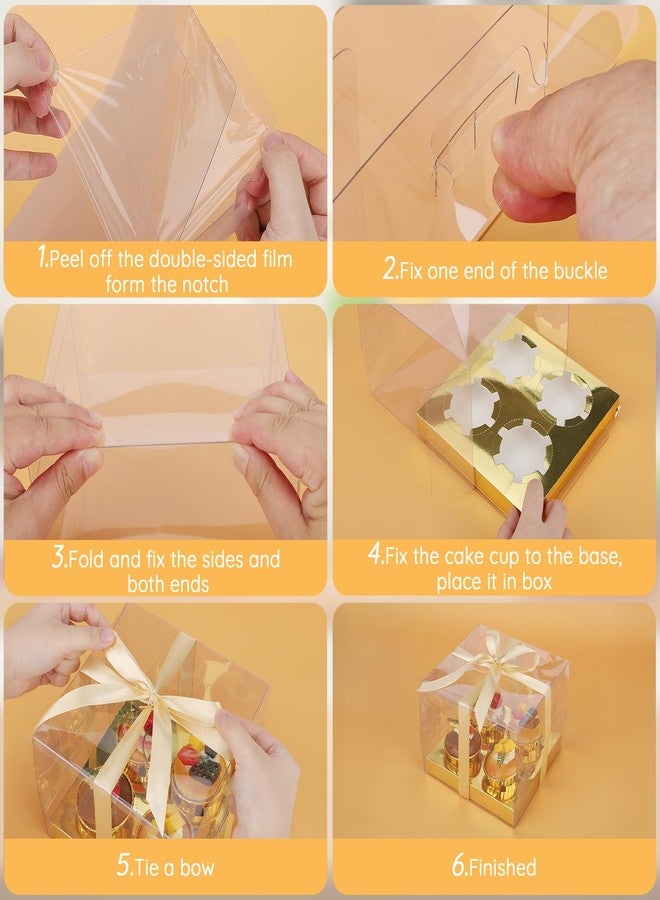 1.Peel off the double-sided film form the notch

2.Fix one end of the buckle

3.Fold and fix the sides and both ends

4.Fix the cake cup to the base, place it in box

5.Tie a bow

6.Finished