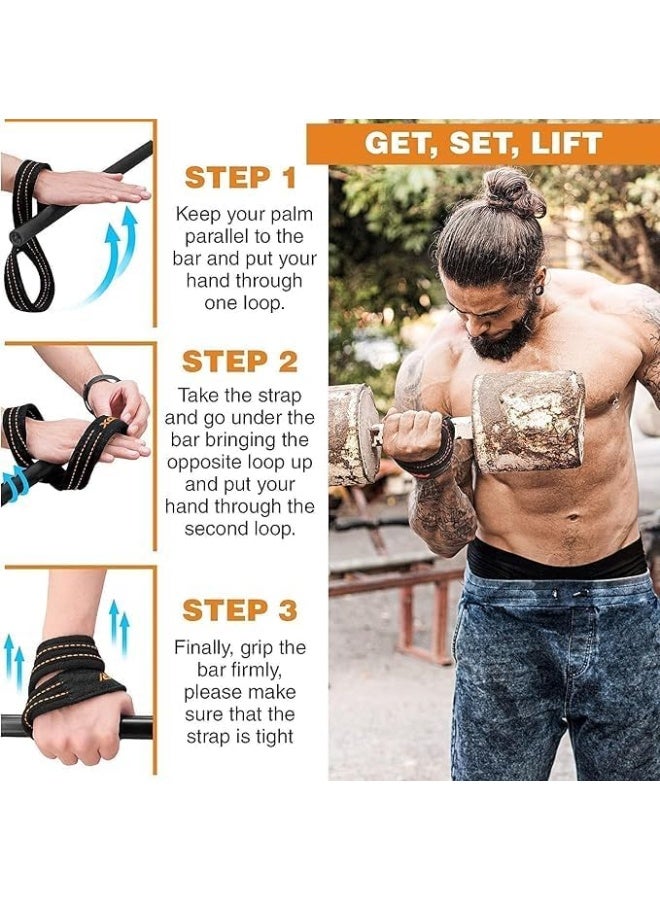 GET, SET, LIFT

STEP 1
Keep your palm parallel to the bar and put your hand through one loop.

STEP 2
Take the strap and go under the bar bringing the opposite loop up and put your hand through the second loop.

STEP 3
Finally, grip the bar firmly, please make sure that the strap is tight