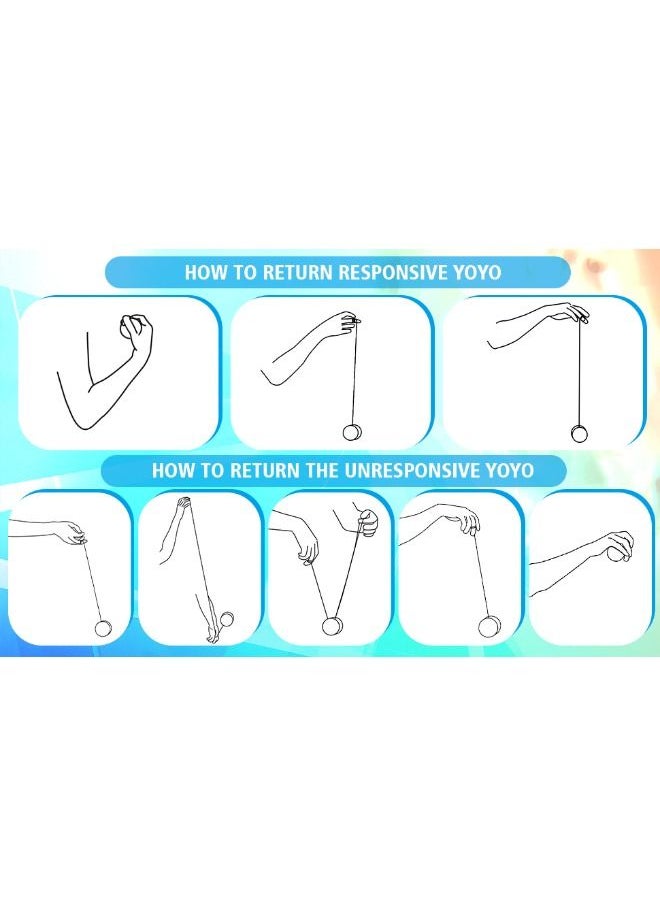 HOW TO RETURN RESPONSIVE YOYO

HOW TO RETURN THE UNRESPONSIVE YOYO