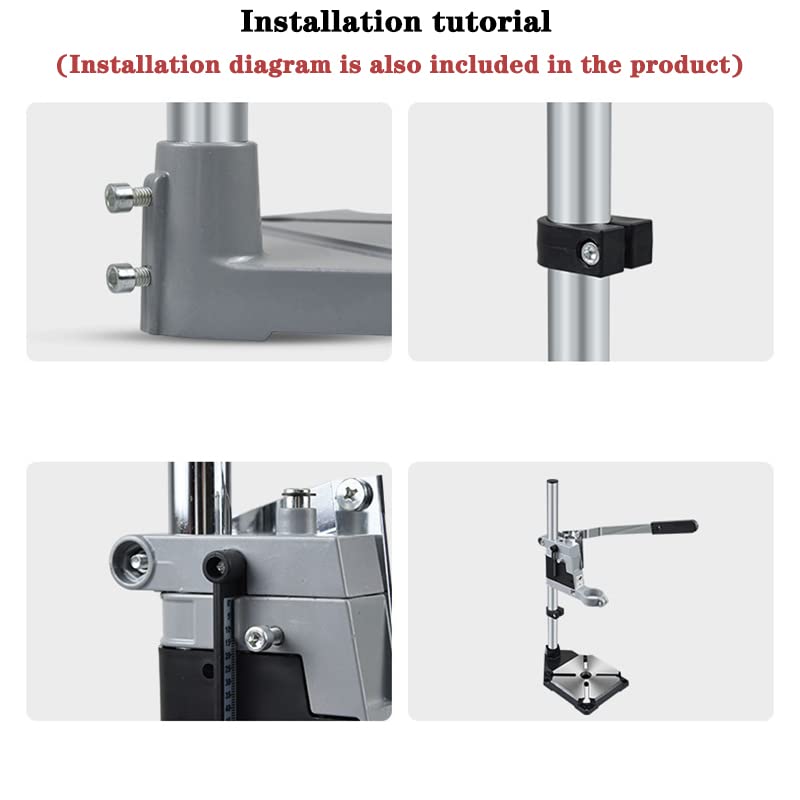 Installation tutorial

(Installation diagram is also included in the product)