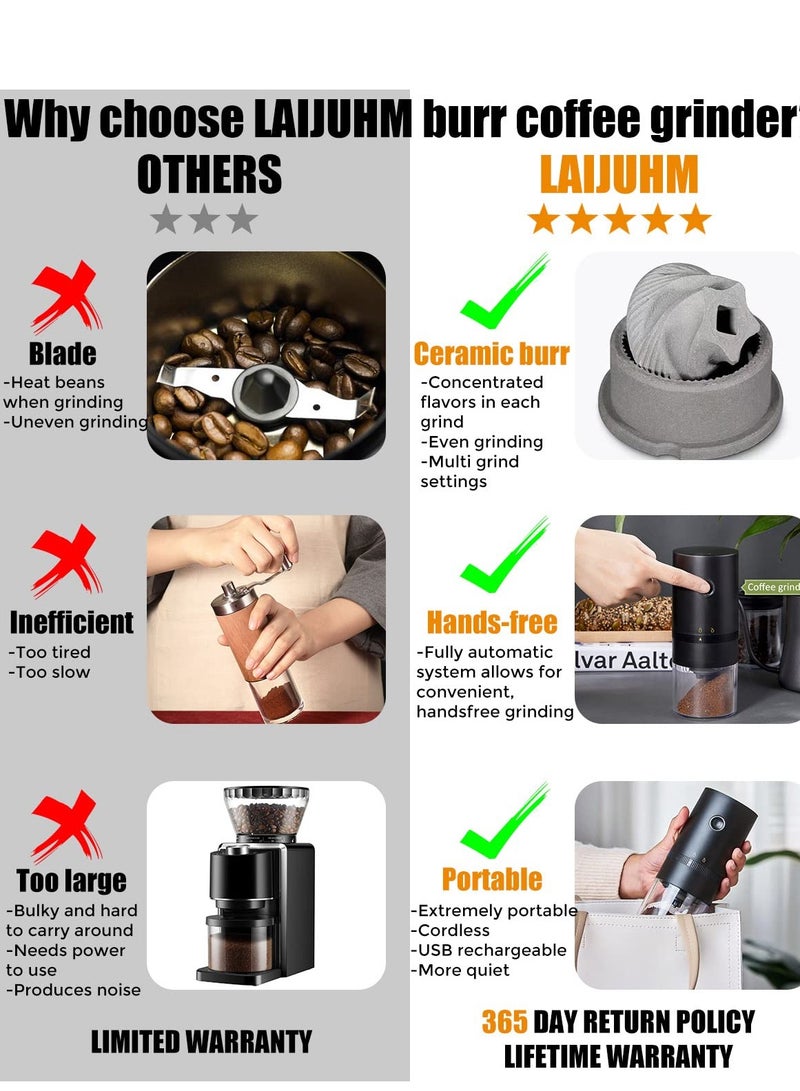 Why choose LAIJUHM burr coffee grinder

OTHERS

Blade
-Heat beans when grinding
-Uneven grinding

Inefficient
-Too tired
-Too slow

Too large
-Bulky and hard to carry around
-Needs power to use
-Produces noise

LIMITED WARRANTY

LAIJUHM

Ceramic burr
-Concentrated flavors in each grind
-Even grinding
-Multi grind settings

Hands-free
-Fully automatic system allows for convenient, handsfree grinding

Coffee grind
lvar Aalt

Portable
-Extremely portable
-Cordless
-USB rechargeable
-More quiet

365 DAY RETURN POLICY
LIFETIME WARRANTY