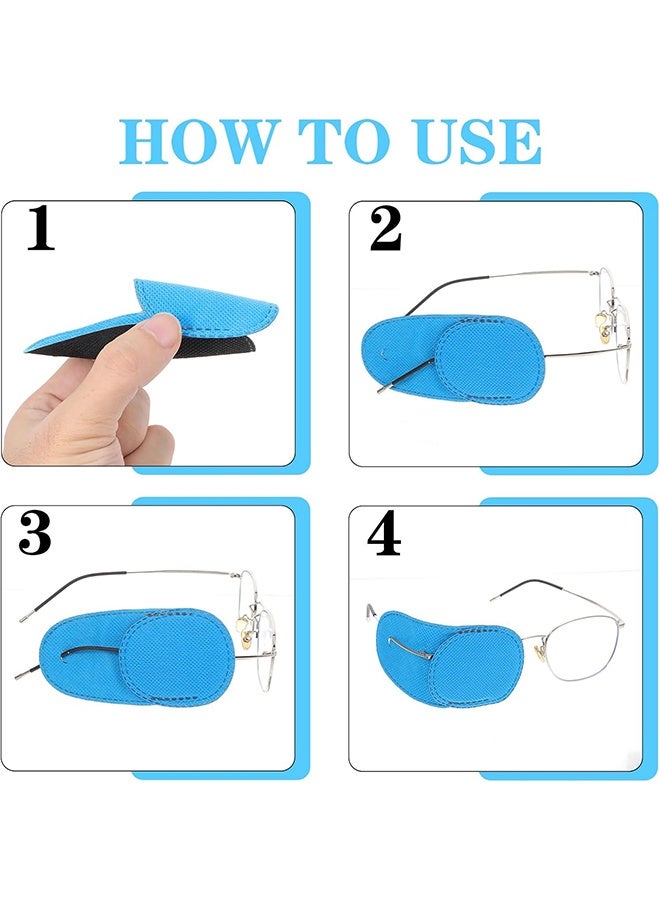 HOW TO USE

1

2

3

4