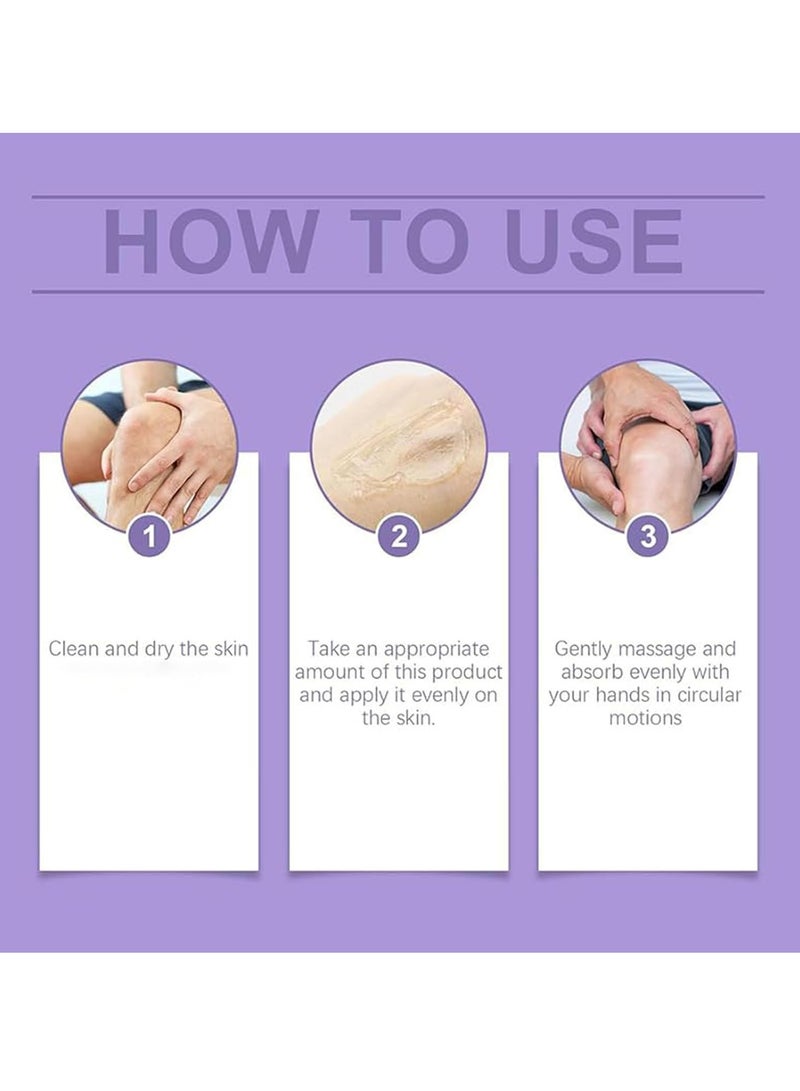 HOW TO USE

1

Clean and dry the skin

2

Take an appropriate amount of this product and apply it evenly on the skin.

3

Gently massage and absorb evenly with your hands in circular motions