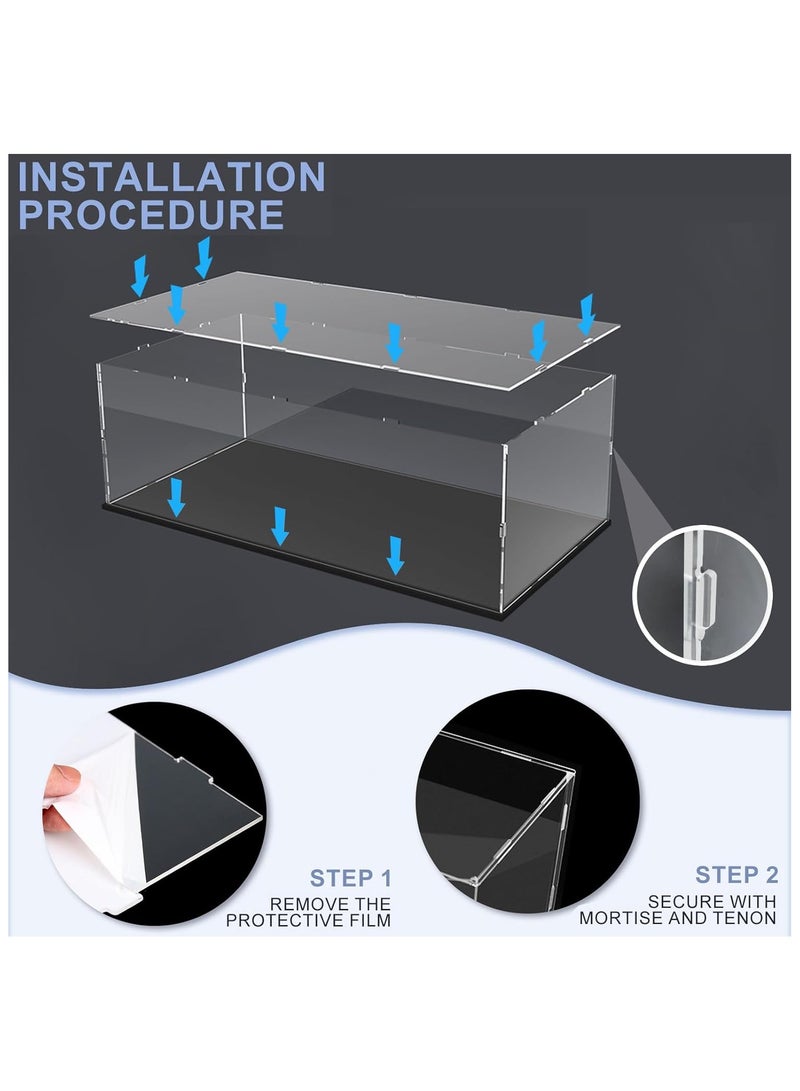 INSTALLATION PROCEDURE

STEP 1
REMOVE THE PROTECTIVE FILM

STEP 2
SECURE WITH MORTISE AND TENON