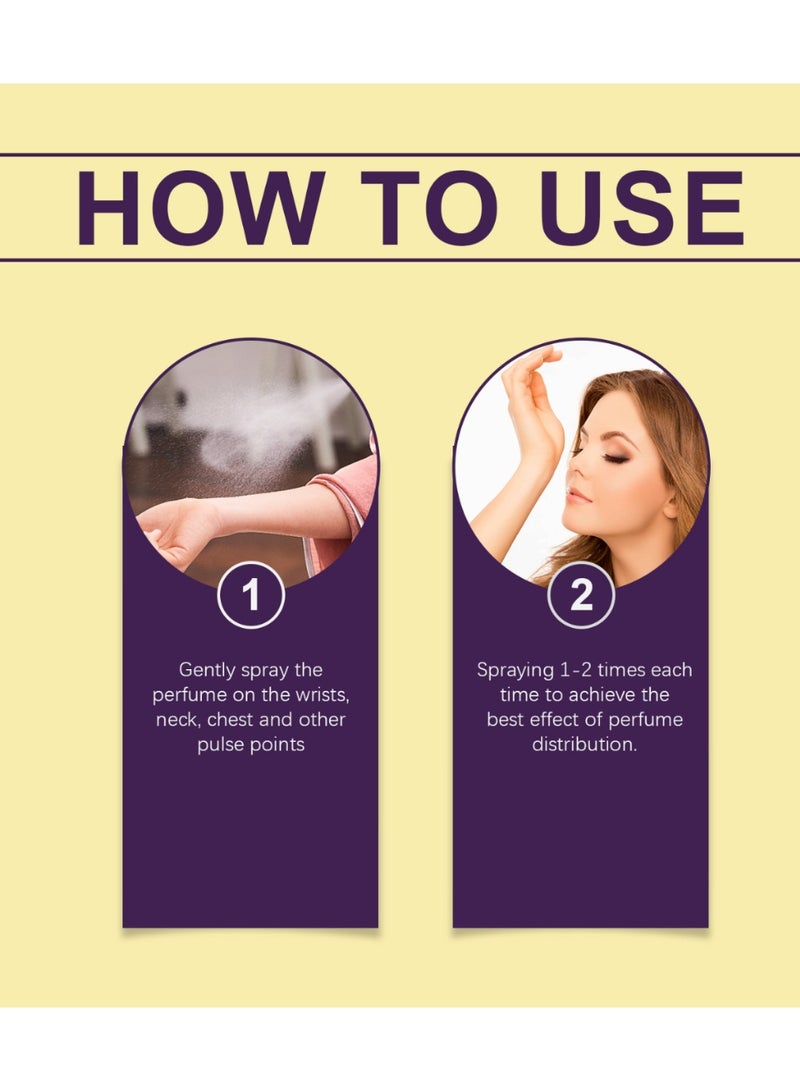 HOW TO USE

1

Gently spray the perfume on the wrists, neck, chest and other pulse points

2

Spraying 1-2 times each time to achieve the best effect of perfume distribution.