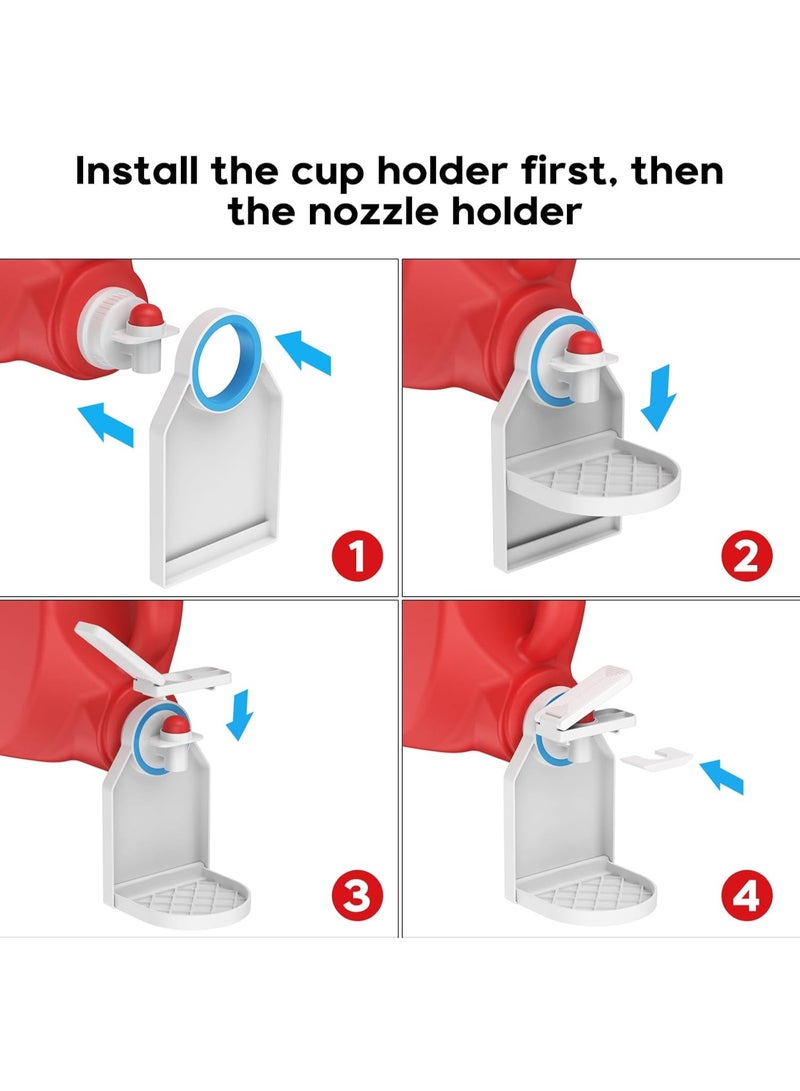 Install the cup holder first, then the nozzle holder

1

2

3

4