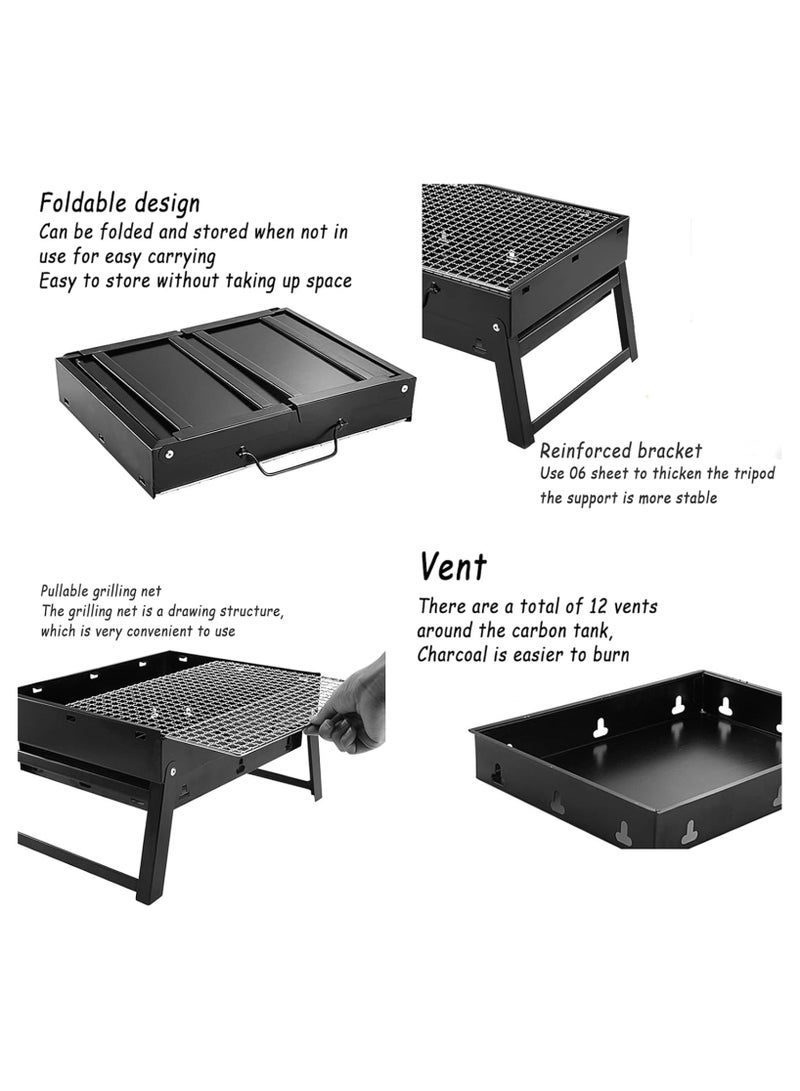 Foldable design
Can be folded and stored when not in use for easy carrying
Easy to store without taking up space

Reinforced bracket
Use 06 sheet to thicken the tripod the support is more stable

Pullable grilling net
The grilling net is a drawing structure, which is very convenient to use

Vent
There are a total of 12 vents around the carbon tank,
Charcoal is easier to burn