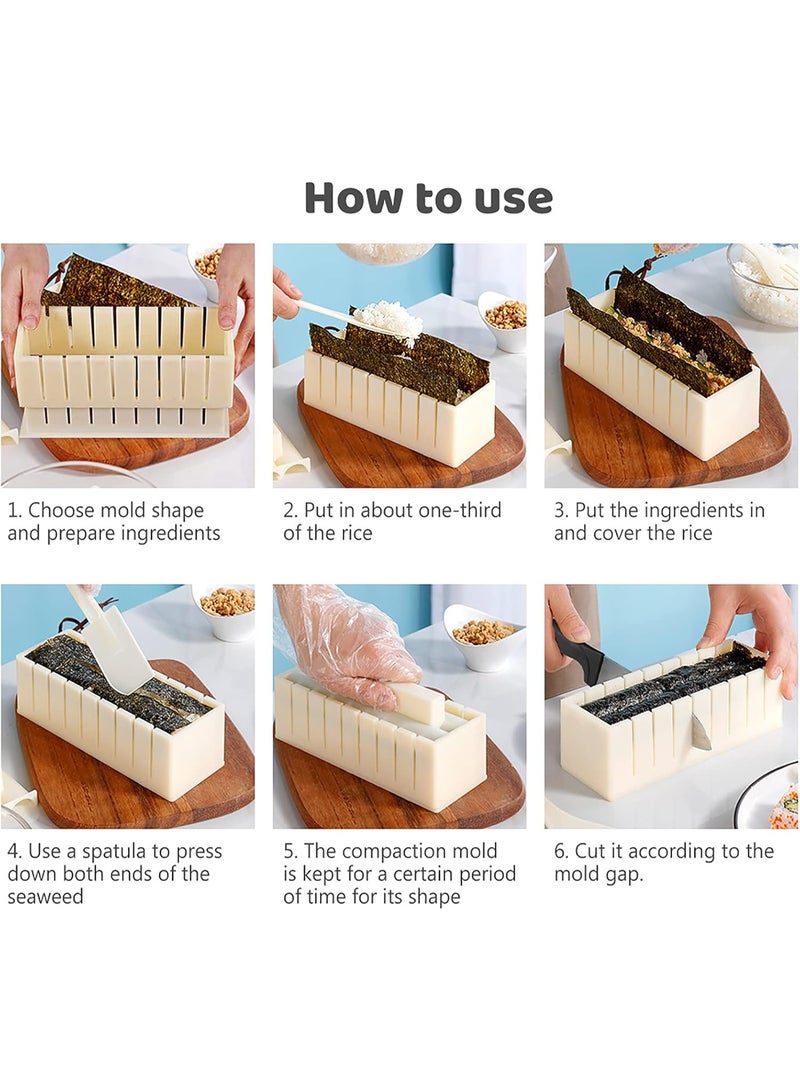 How to use

1. Choose mold shape and prepare ingredients

2. Put in about one-third of the rice

3. Put the ingredients in and cover the rice

4. Use a spatula to press down both ends of the seaweed

5. The compaction mold is kept for a certain period of time for its shape

6. Cut it according to the mold gap.