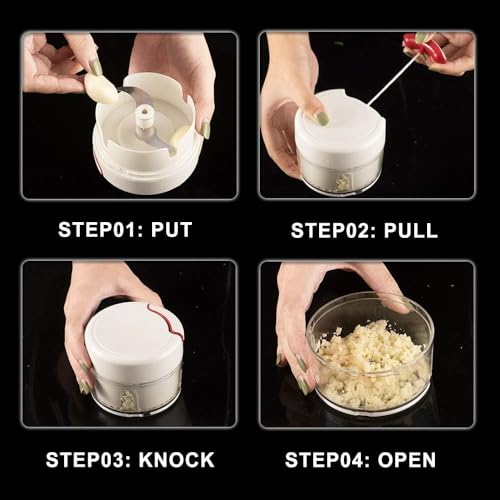 STEP01: PUT

STEP02: PULL

STEP03: KNOCK

STEP04: OPEN