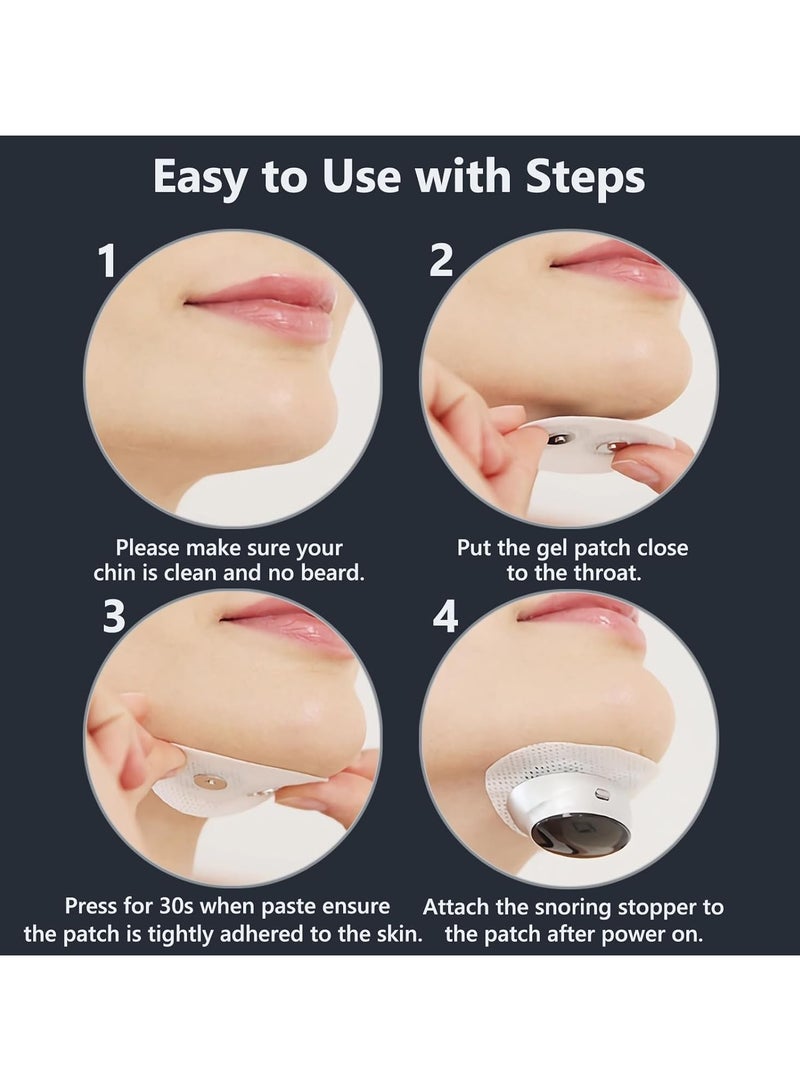 Easy to Use with Steps

1

Please make sure your chin is clean and no beard.

2

Put the gel patch close to the throat.

3

Press for 30s when paste ensure the patch is tightly adhered to the skin.

4

Attach the snoring stopper to the patch after power on.