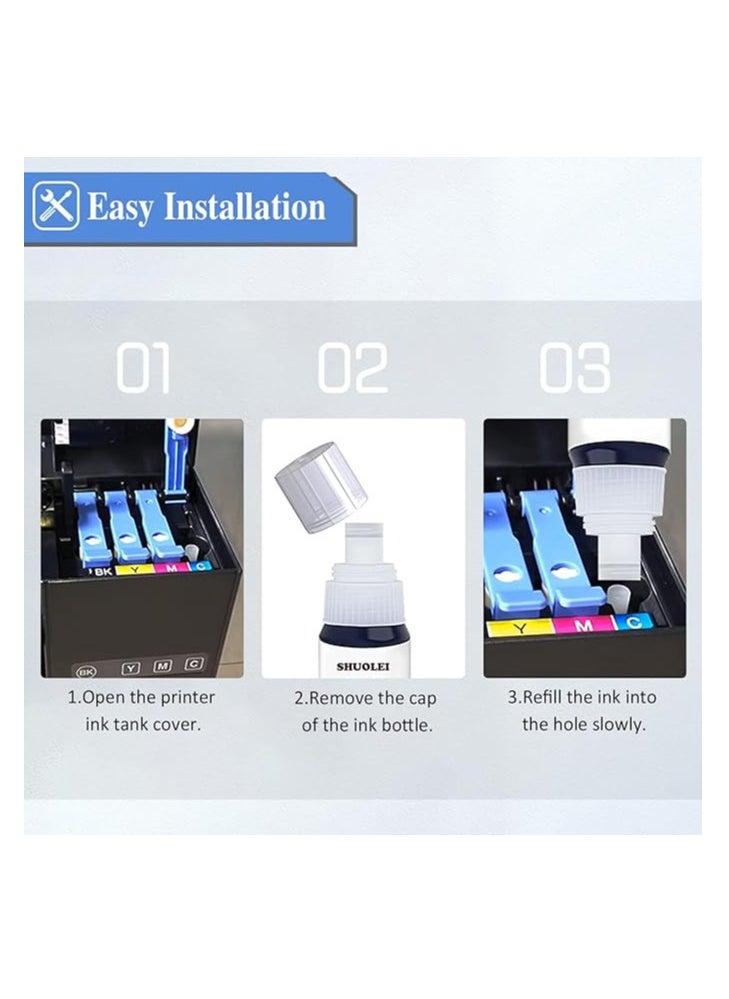 Easy Installation

01

BK Y M C

BK Y M C

1.Open the printer ink tank cover.

02

SHUOLEI

2.Remove the cap of the ink bottle.

03

Y M C

3.Refill the ink into the hole slowly.