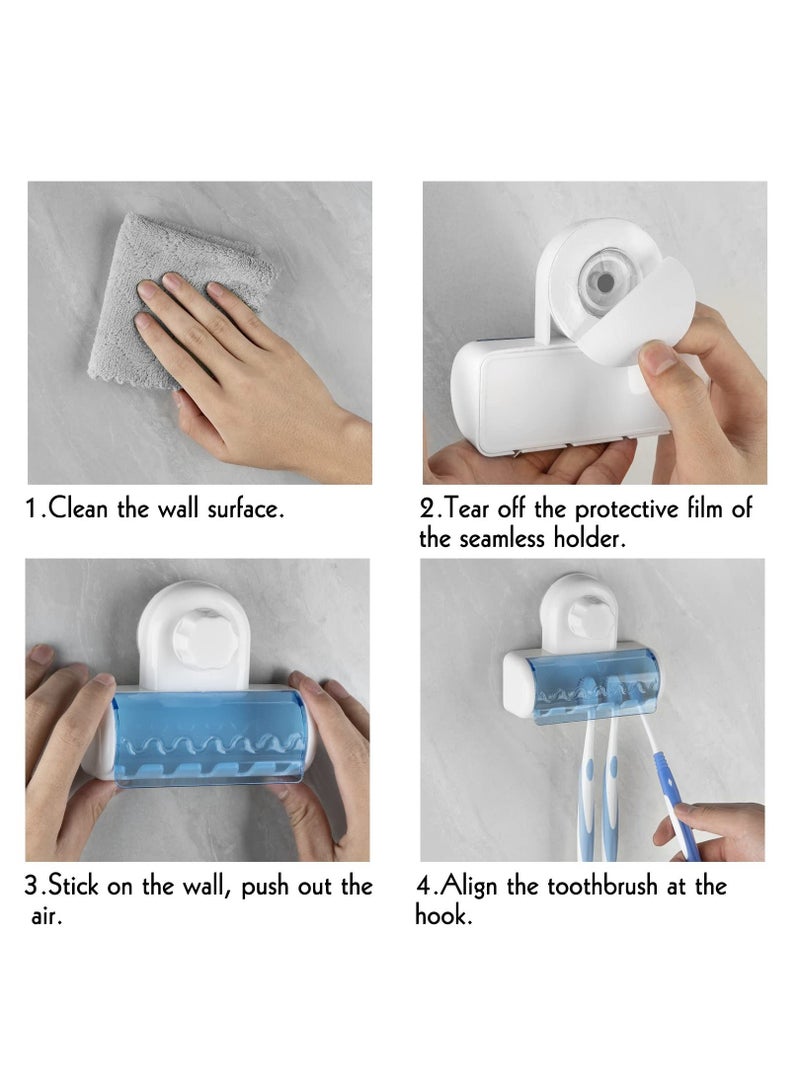 1.Clean the wall surface.

2.Tear off the protective film of the seamless holder.

3.Stick on the wall, push out the air.

4.Align the toothbrush at the hook.