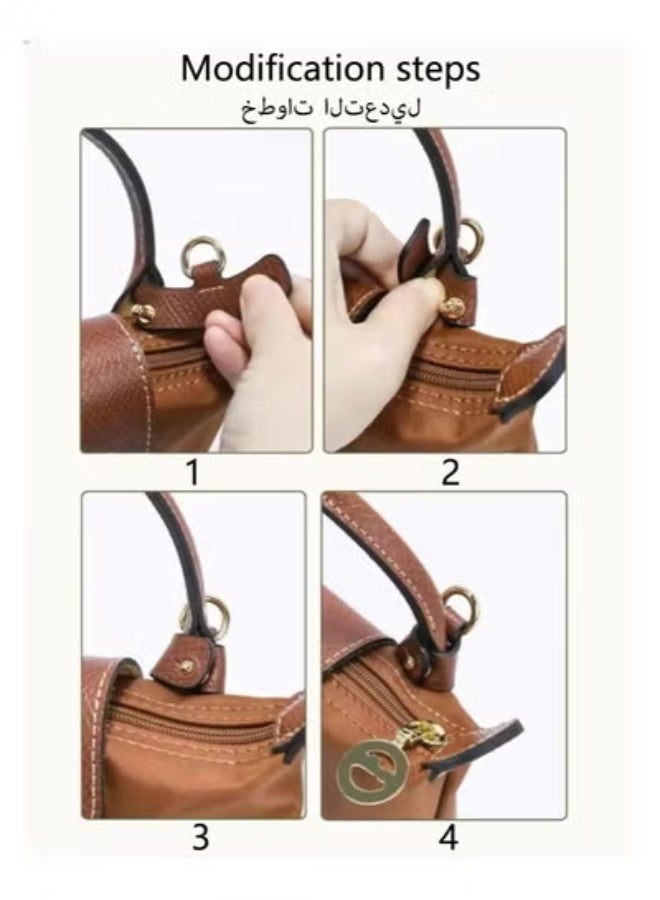 Modification steps
خطوات التعديل

1

2

3

4