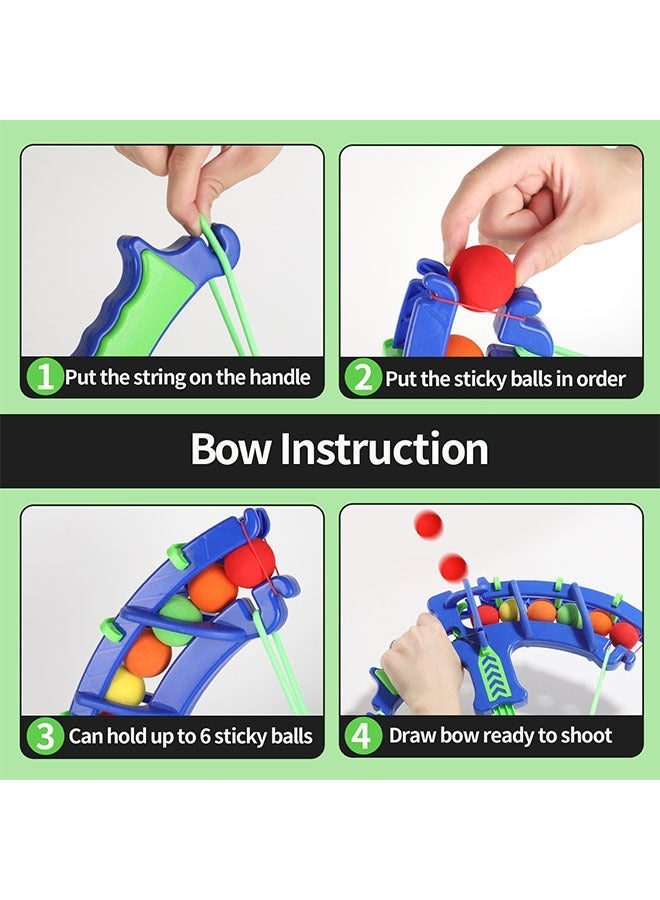 1 Put the string on the handle

2 Put the sticky balls in order

Bow Instruction

3 Can hold up to 6 sticky balls

4 Draw bow ready to shoot