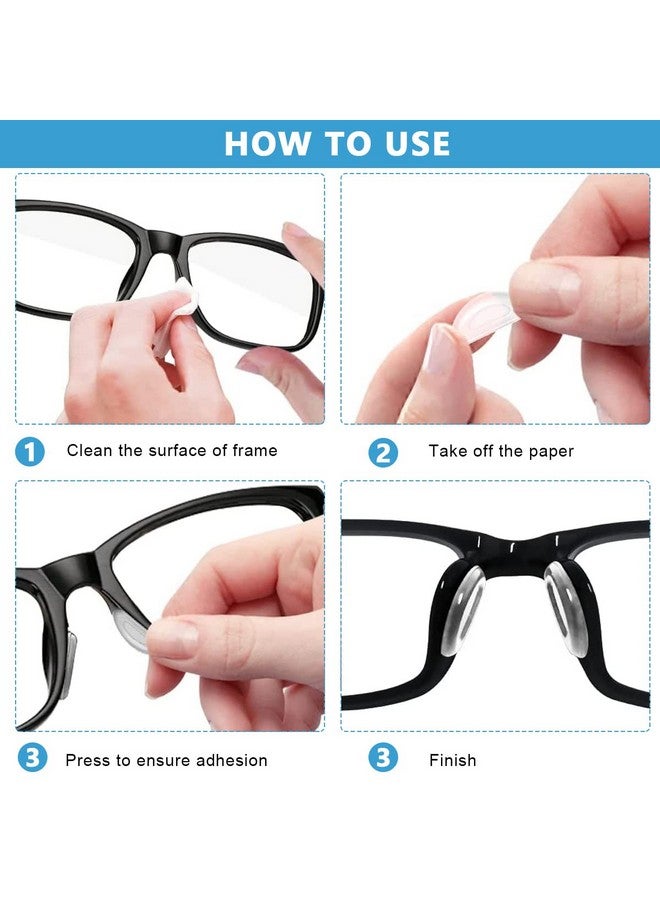 HOW TO USE

1 Clean the surface of frame

2 Take off the paper

3 Press to ensure adhesion

3 Finish