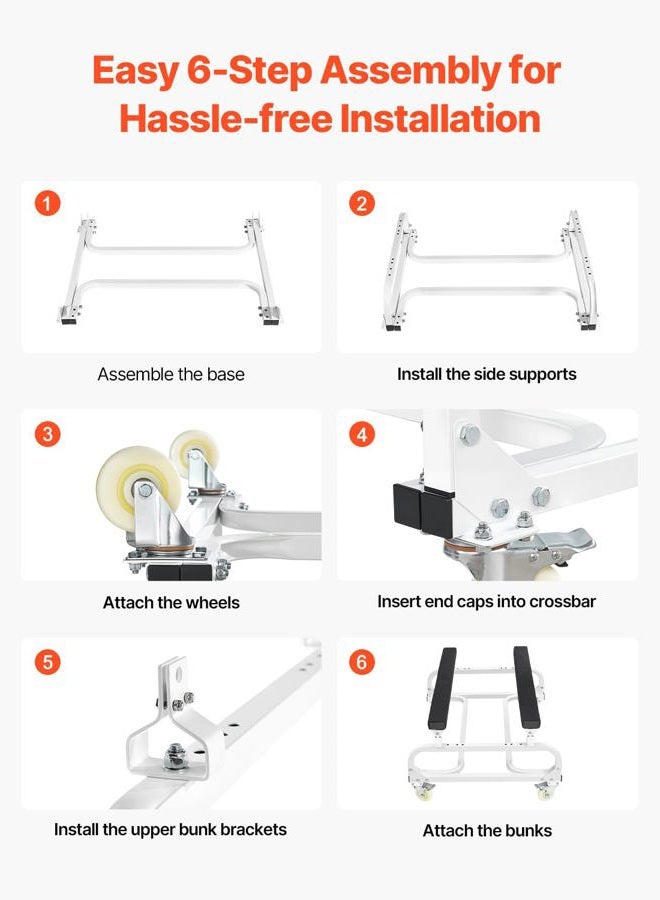 Easy 6-Step Assembly for Hassle-free Installation

1

Assemble the base

2

Install the side supports

3

Attach the wheels

4

Insert end caps into crossbar

5

Install the upper bunk brackets

6

Attach the bunks