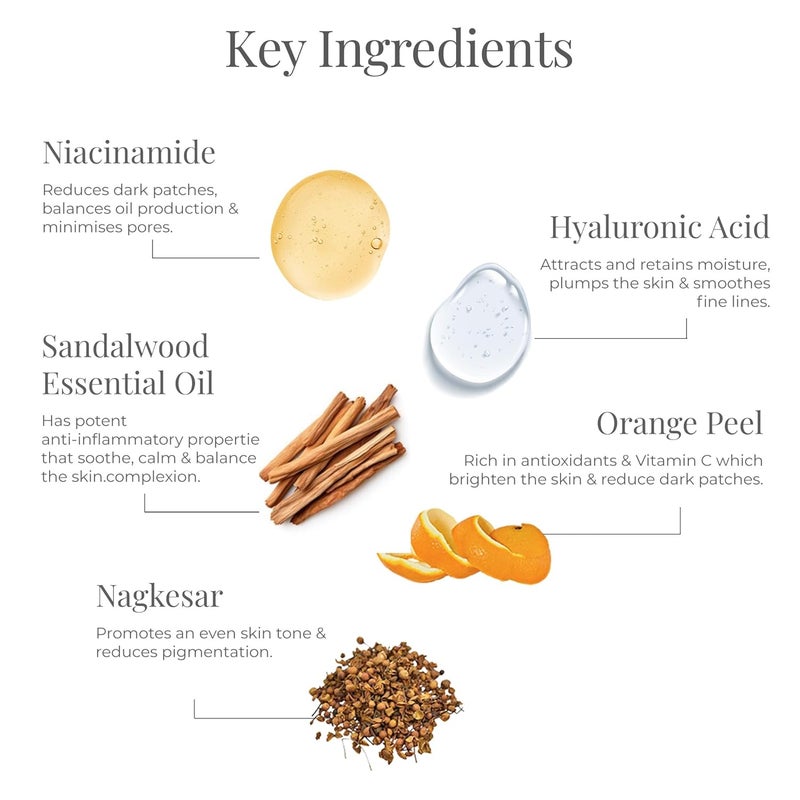 Key Ingredients

Niacinamide

Reduces dark patches, balances oil production & minimises pores.

Hyaluronic Acid

Attracts and retains moisture, plumps the skin & smoothes fine lines.

Sandalwood Essential Oil

Has potent anti-inflammatory propertie that soothe, calm & balance the skin.complexion.

Orange Peel

Rich in antioxidants & Vitamin C which brighten the skin & reduce dark patches.

Nagkesar

Promotes an even skin tone & reduces pigmentation.