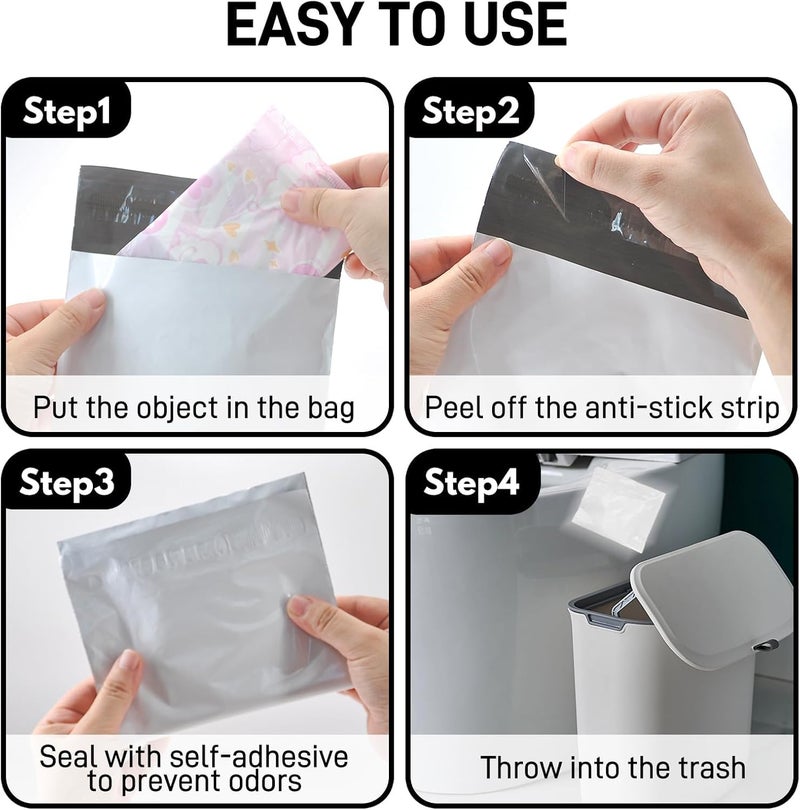 EASY TO USE

Step1

Put the object in the bag

Step2

Peel off the anti-stick strip

Step3

Seal with self-adhesive to prevent odors

Step4

Throw into the trash