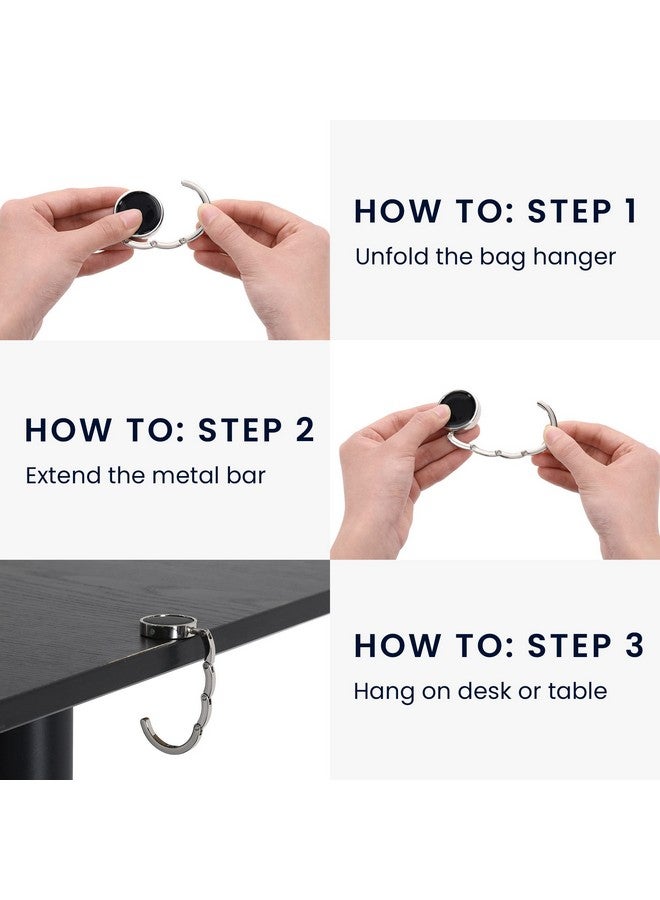 HOW TO: STEP 1
Unfold the bag hanger

HOW TO: STEP 2
Extend the metal bar

HOW TO: STEP 3
Hang on desk or table